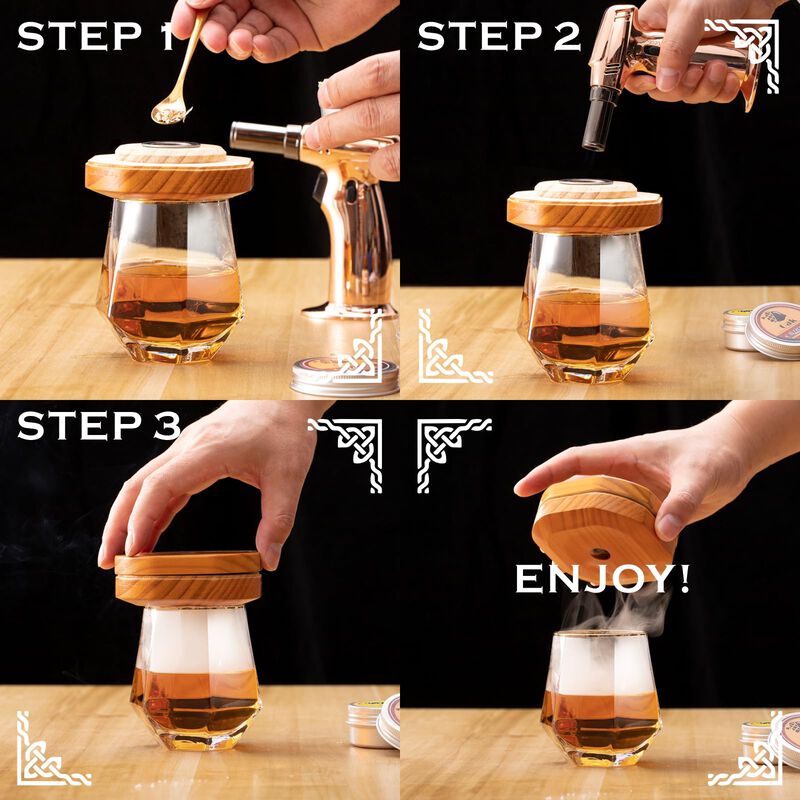 STEP 1

STEP 2

STEP 3

ENJOY!