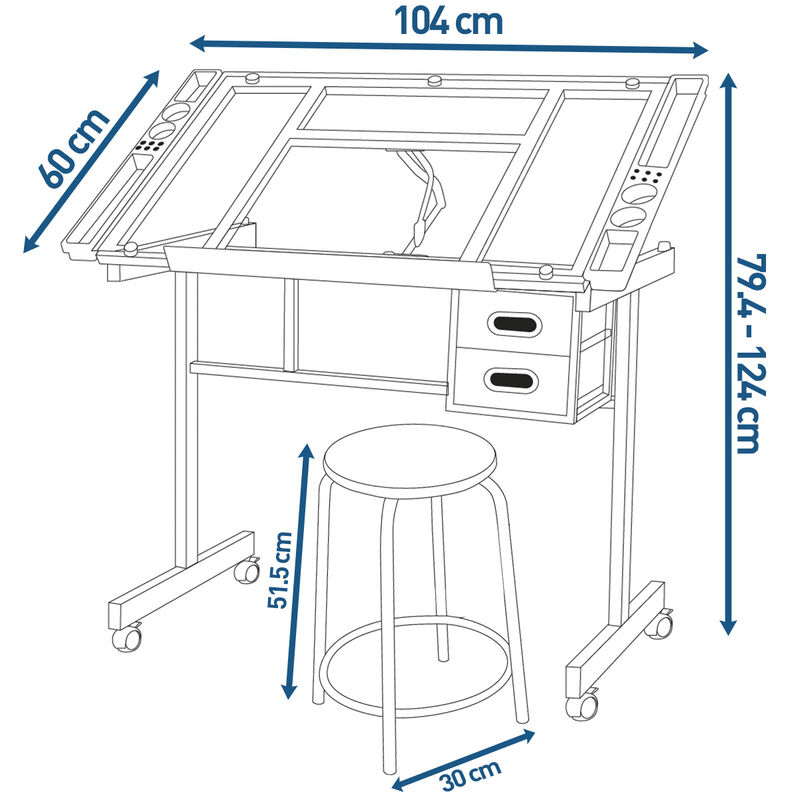 104 cm

60 cm

79.4 - 124 cm

51.5 cm

30 cm