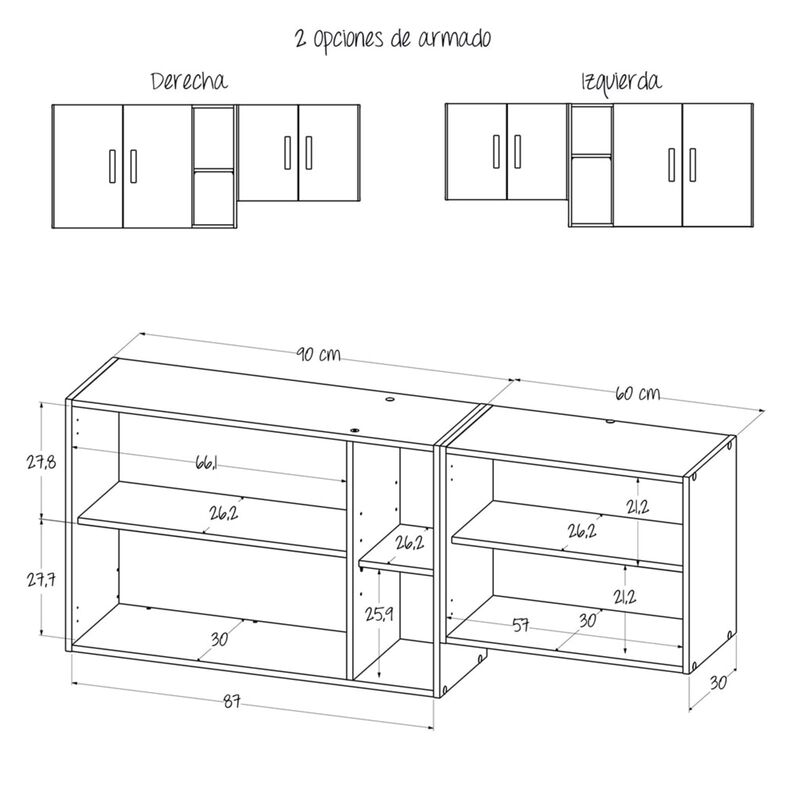 2 opciones de armado

Derecha

Izquierda

90 cm

60 cm

27,8

66,1

26,2

27,7

26,2

25,9

30

87

21,2

26,2

21,2

57

30

30