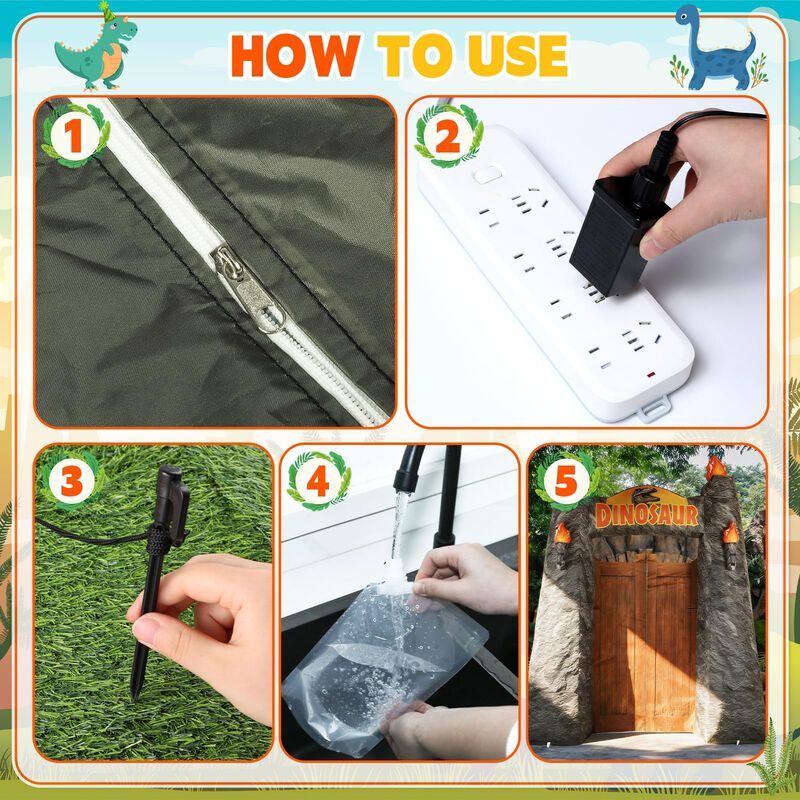 HOW TO USE

1

2

3

4

5

DINOSAUR