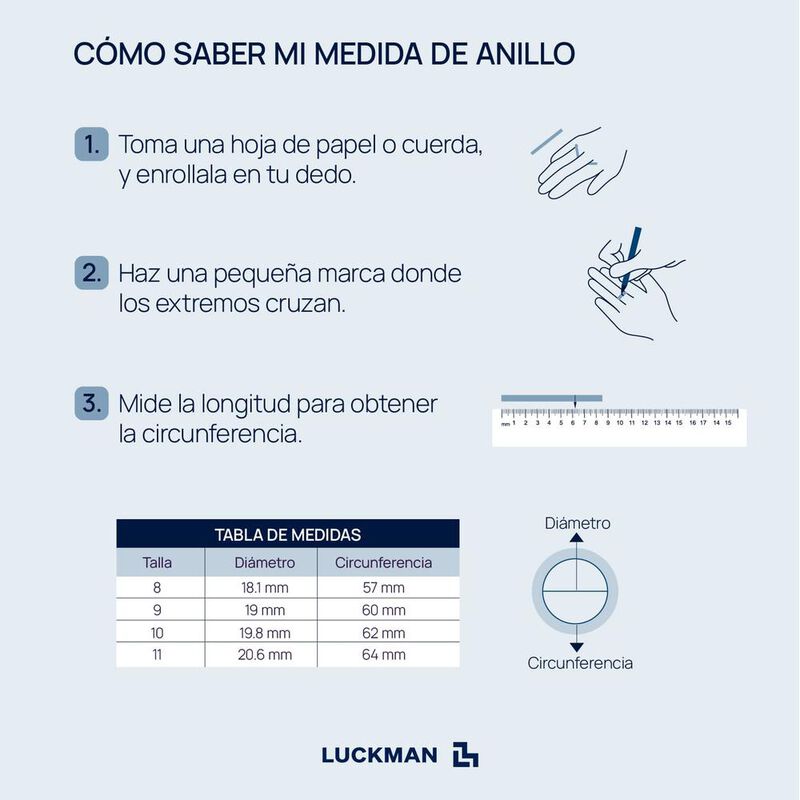 CÓMO SABER MI MEDIDA DE ANILLO

1. Toma una hoja de papel o cuerda, y enrollala en tu dedo.

2. Haz una pequeña marca donde los extremos cruzan.

3. Mide la longitud para obtener la circunferencia.

mm 1 2 3 4 5 6 7 8 9 10 11 12 13 14 15 16 17 14 15

TABLA DE MEDIDAS

| Talla | Diámetro | Circunferencia |
|---|---|---|
| 8 | 18.1 mm | 57 mm |
| 9 | 19 mm | 60 mm |
| 10 | 19.8 mm | 62 mm |
| 11 | 20.6 mm | 64 mm |

Diámetro

Circunferencia

LUCKMAN