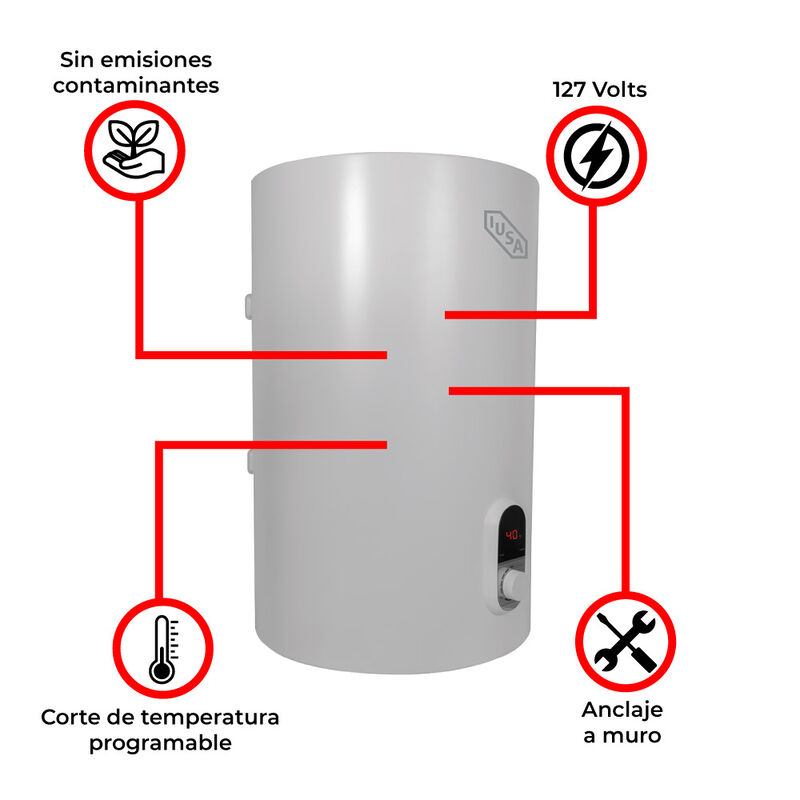 Sin emisiones contaminantes

127 Volts

IUSA

40

Corte de temperatura programable

Anclaje a muro