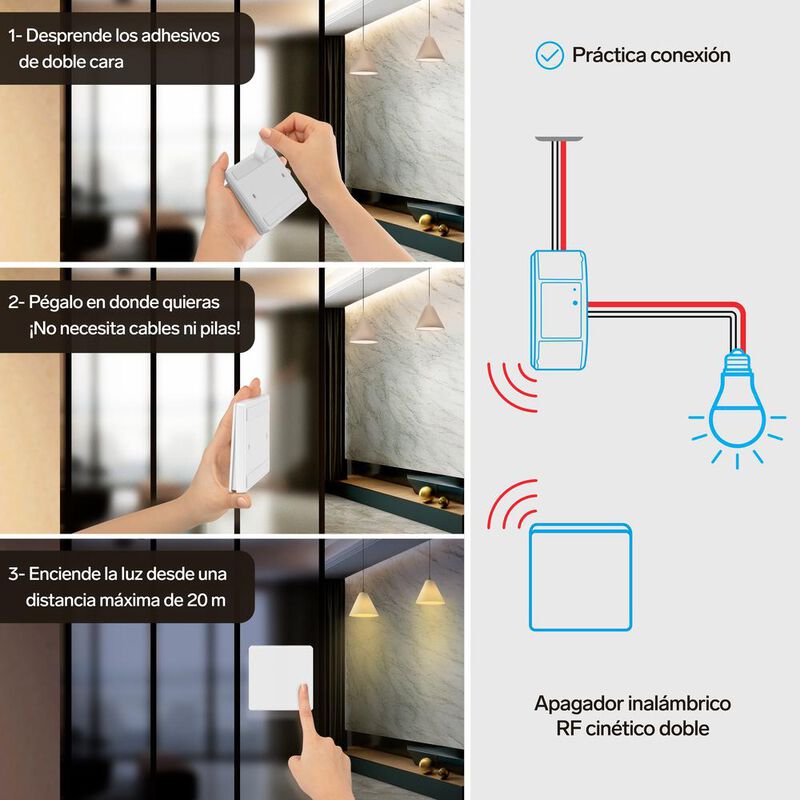 1- Desprende los adhesivos de doble cara

2- Pégalo en donde quieras ¡No necesita cables ni pilas!

3- Enciende la luz desde una distancia máxima de 20 m

Práctica conexión

Apagador inalámbrico RF cinético doble