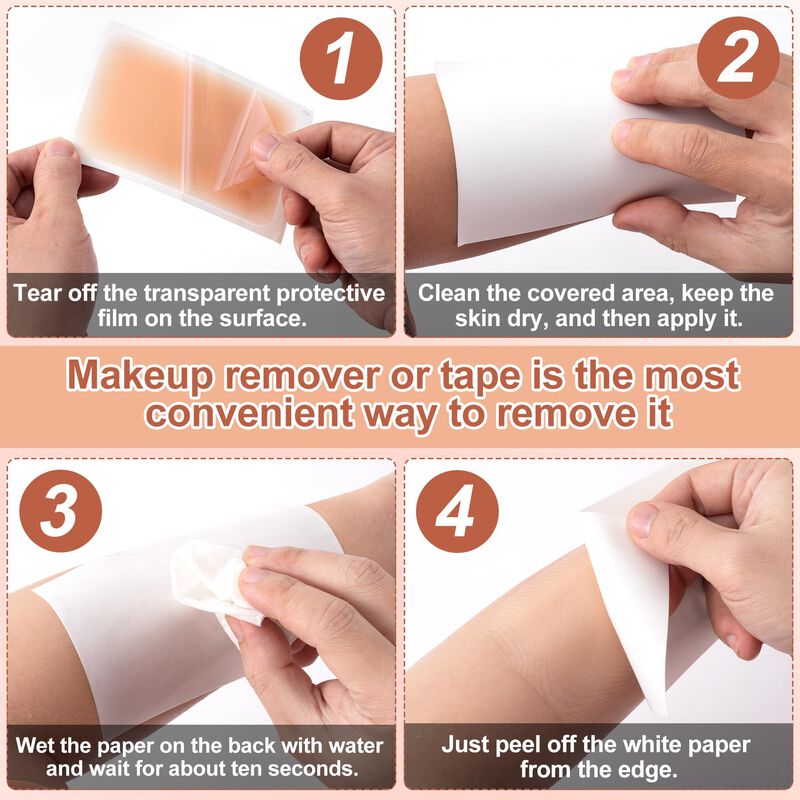 1

Tear off the transparent protective film on the surface.

2

Clean the covered area, keep the skin dry, and then apply it.

Makeup remover or tape is the most convenient way to remove it

3

Wet the paper on the back with water and wait for about ten seconds.

4

Just peel off the white paper from the edge.