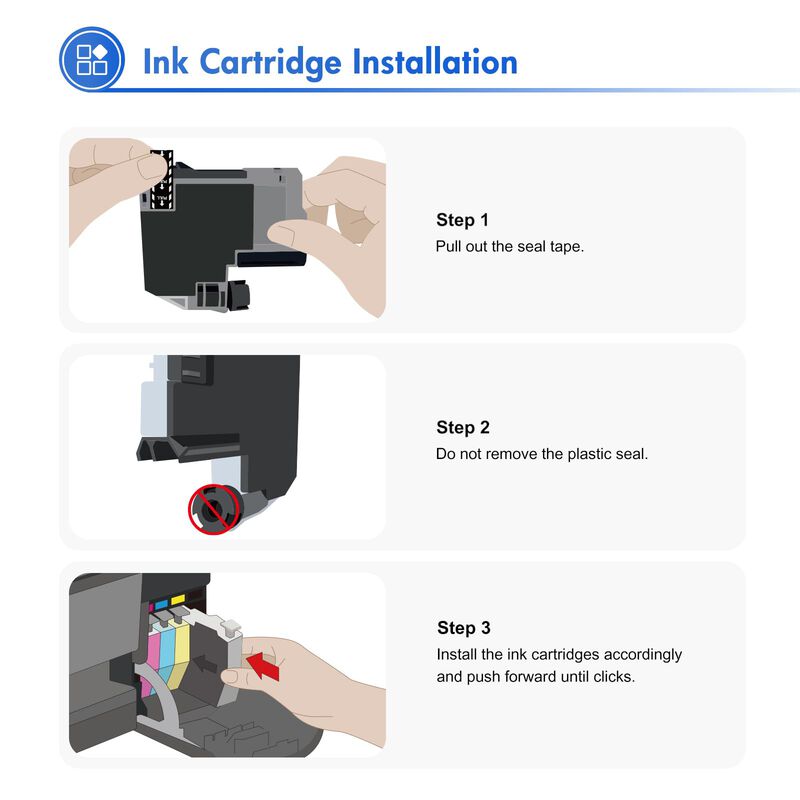 Ink Cartridge Installation

Step 1
Pull out the seal tape.

Step 2
Do not remove the plastic seal.

Step 3
Install the ink cartridges accordingly and push forward until clicks.