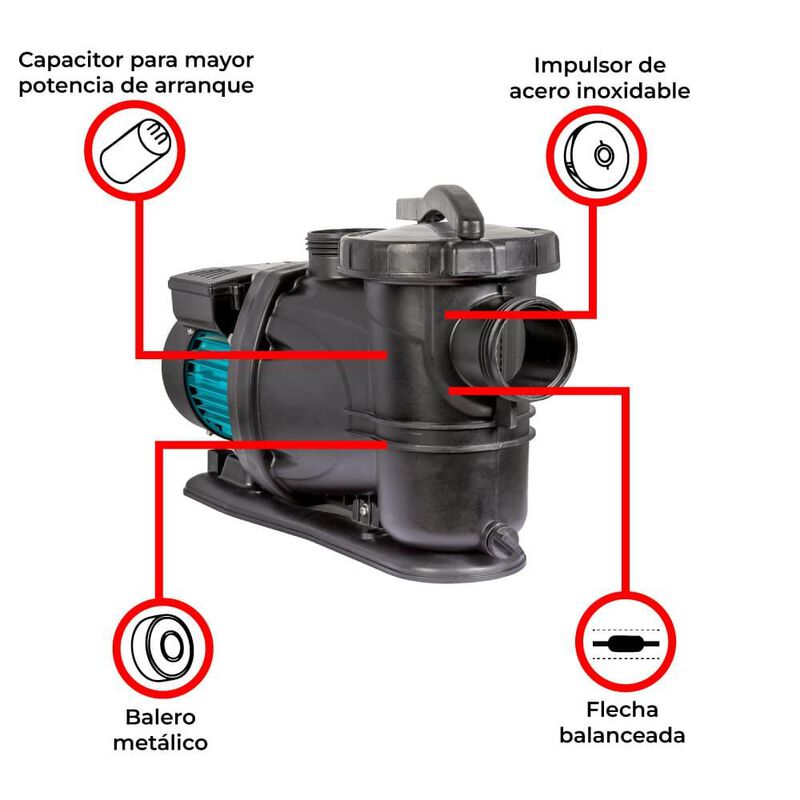 Capacitor para mayor potencia de arranque

Impulsor de acero inoxidable

Balero metálico

Flecha balanceada