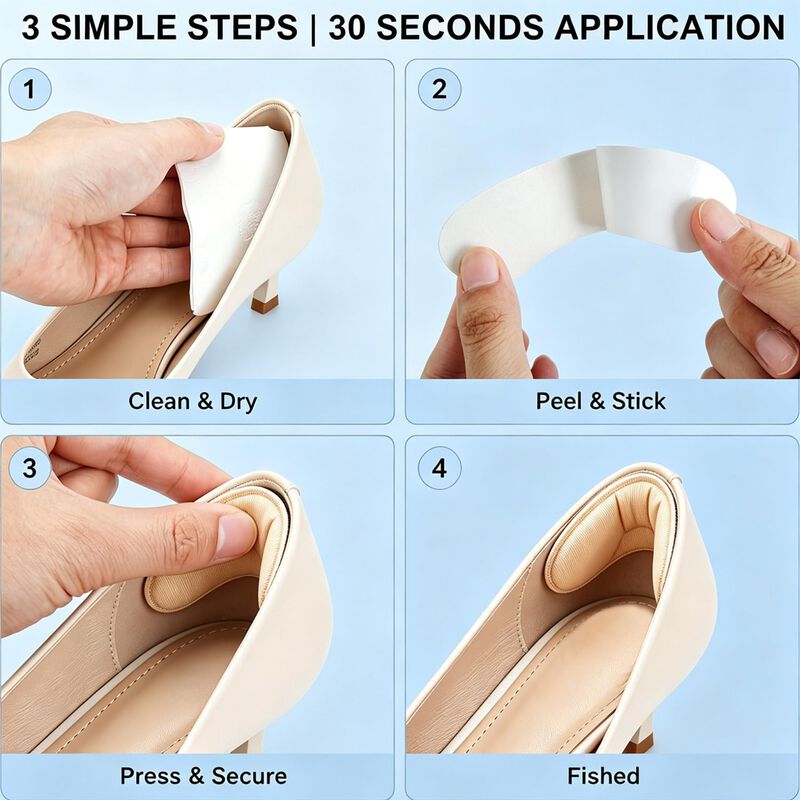 3 SIMPLE STEPS | 30 SECONDS APPLICATION

1

Clean & Dry

2

Peel & Stick

3

Press & Secure

4

Fished