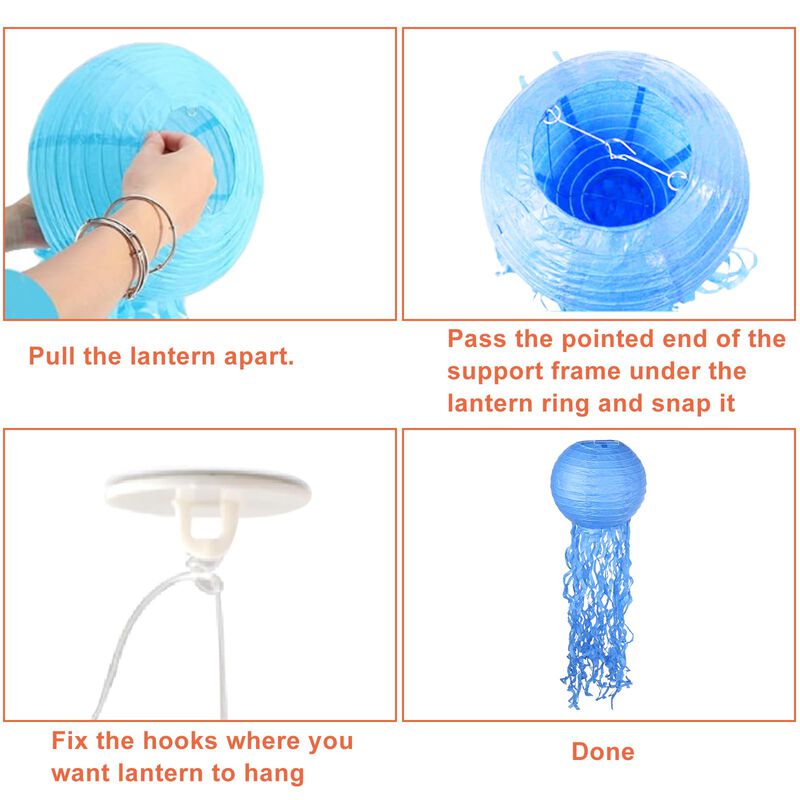 Pull the lantern apart.

Pass the pointed end of the support frame under the lantern ring and snap it

Fix the hooks where you want lantern to hang

Done