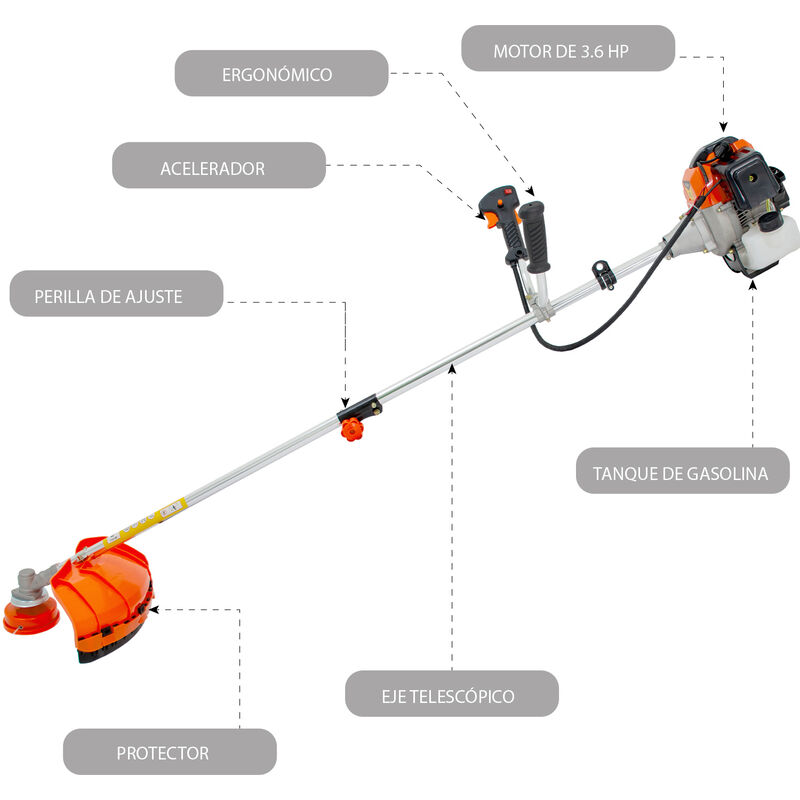 MOTOR DE 3.6 HP

ERGONÓMICO

ACELERADOR

PERILLA DE AJUSTE

TANQUE DE GASOLINA

EJE TELESCÓPICO

PROTECTOR