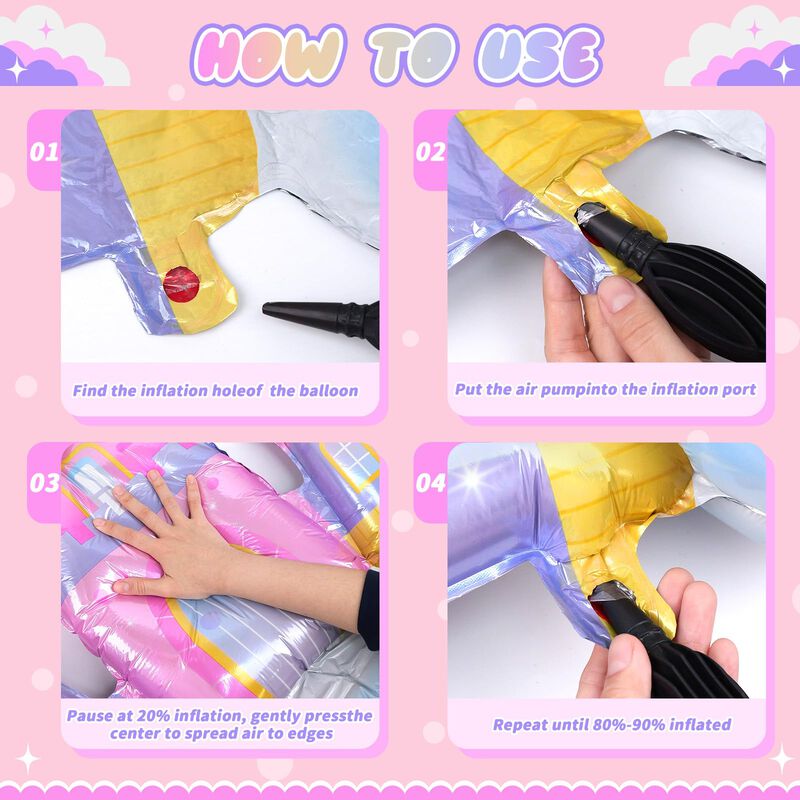 HOW TO USE

01

Find the inflation holeof the balloon

02

Put the air pumpinto the inflation port

03

Pause at 20% inflation, gently pressthe center to spread air to edges

04

Repeat until 80%-90% inflated