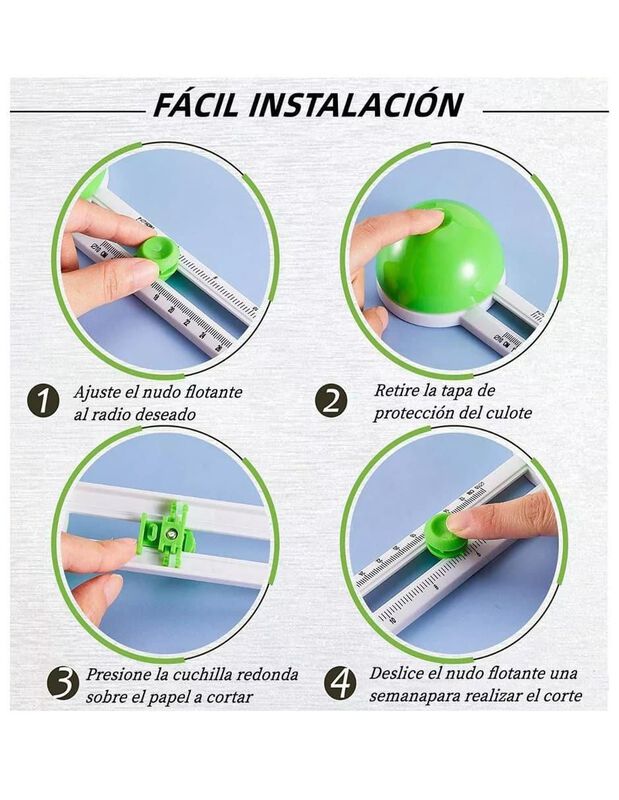 FÁCIL INSTALACIÓN

1 Ajuste el nudo flotante al radio deseado

2 Retire la tapa de protección del culote

3 Presione la cuchilla redonda sobre el papel a cortar

4 Deslice el nudo flotante una semanapara realizar el corte