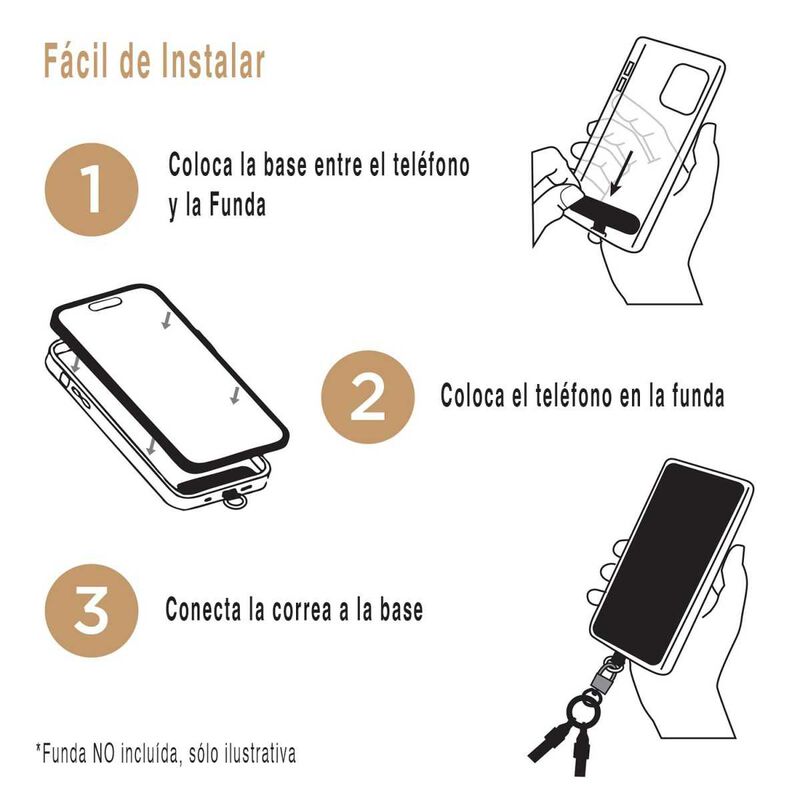 Fácil de Instalar

1

Coloca la base entre el teléfono y la Funda

2

Coloca el teléfono en la funda

3

Conecta la correa a la base

*Funda NO incluída, sólo ilustrativa