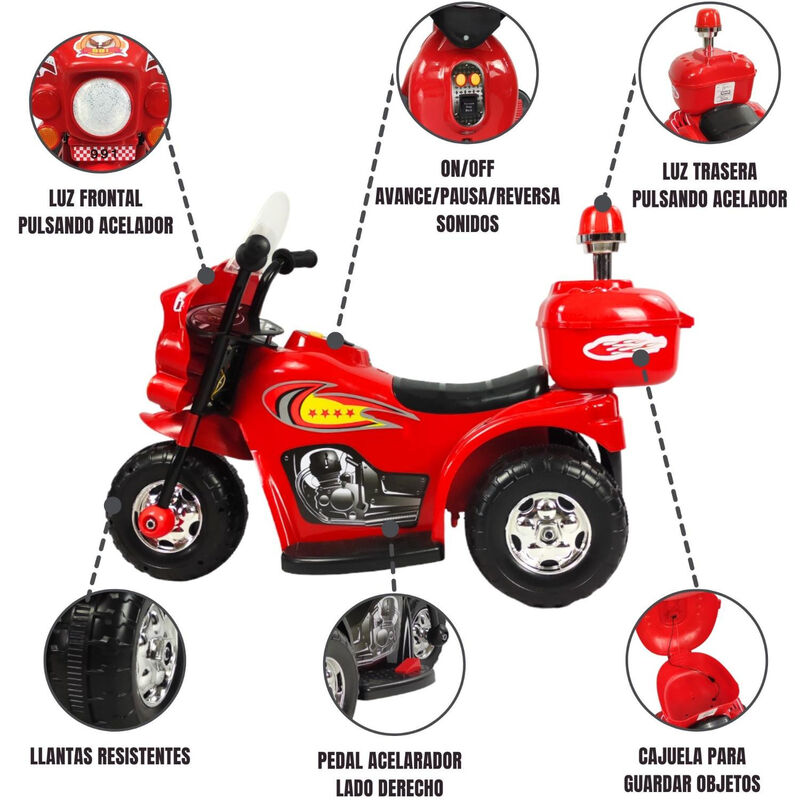 991

LUZ FRONTAL
PULSANDO ACELADOR

ON/OFF
AVANCE/PAUSA/REVERSA
SONIDOS

LUZ TRASERA
PULSANDO ACELADOR

LLANTAS RESISTENTES

PEDAL ACELARADOR
LADO DERECHO

CAJUELA PARA
GUARDAR OBJETOS