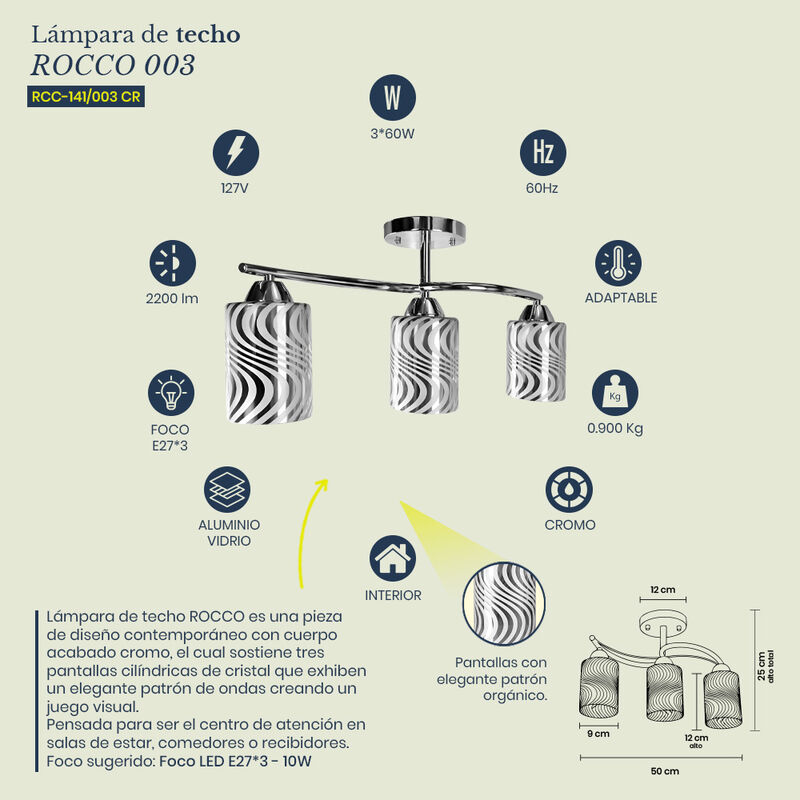 Lámpara de techo
ROCCO 003
RCC-141/003 CR

W
3*60W

127V

Hz
60Hz

2200 lm

ADAPTABLE

FOCO
E27*3

Kg
0.900 Kg

ALUMINIO
VIDRIO

CROMO

INTERIOR

Lámpara de techo ROCCO es una pieza de diseño contemporáneo con cuerpo acabado cromo, el cual sostiene tres pantallas cilíndricas de cristal que exhiben un elegante patrón de ondas creando un juego visual.
Pensada para ser el centro de atención en salas de estar, comedores o recibidores.
Foco sugerido: Foco LED E27*3 - 10W

Pantallas con elegante patrón orgánico.

12 cm
25 cm
alto total
9 cm
12 cm
alto
50 cm