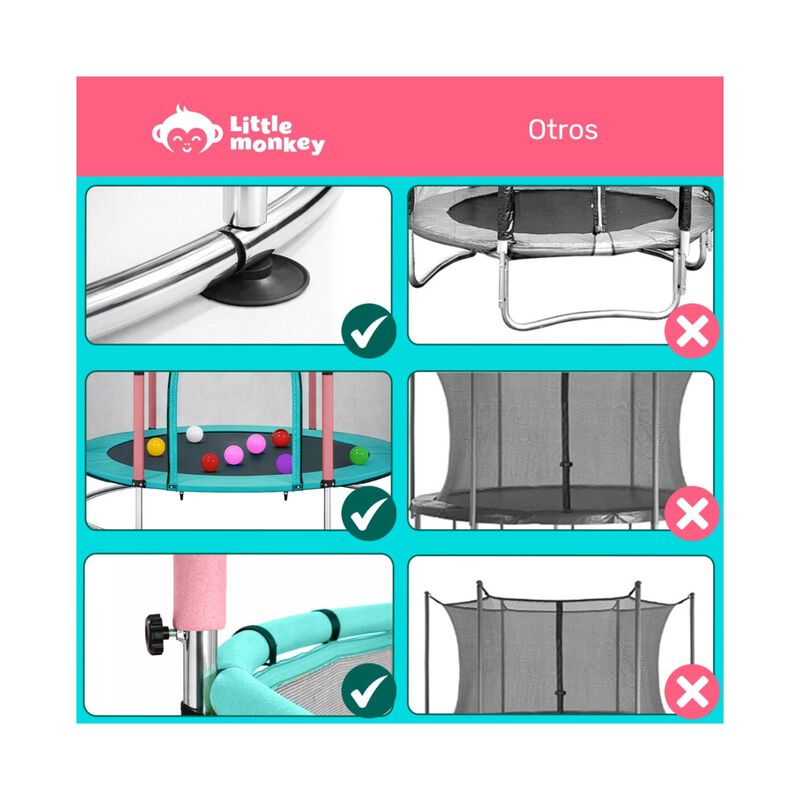 Little monkey

Otros