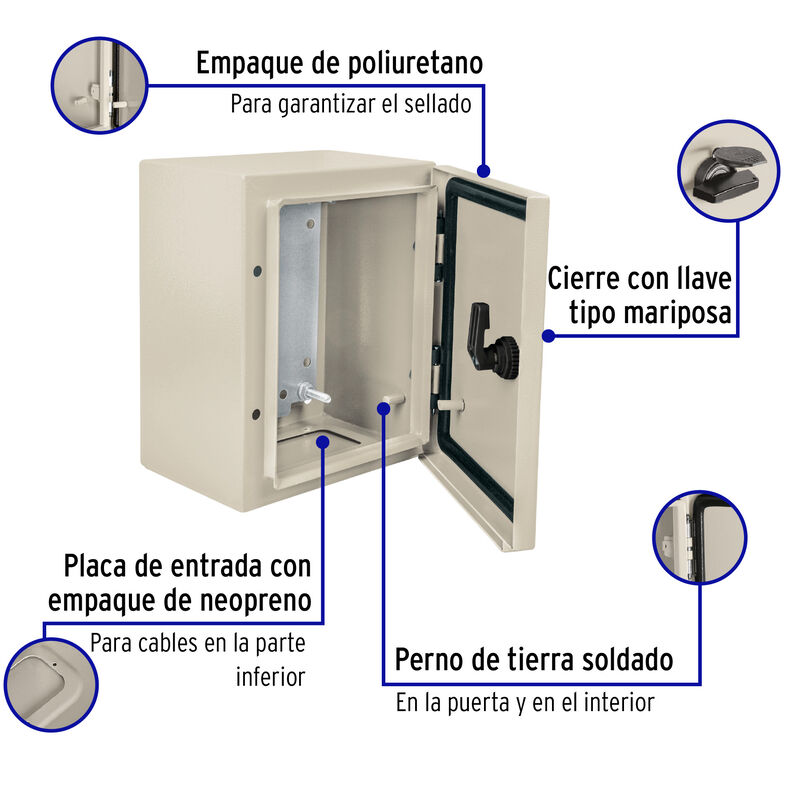 Empaque de poliuretano
Para garantizar el sellado

Cierre con llave tipo mariposa

Placa de entrada con empaque de neopreno
Para cables en la parte inferior

Perno de tierra soldado
En la puerta y en el interior