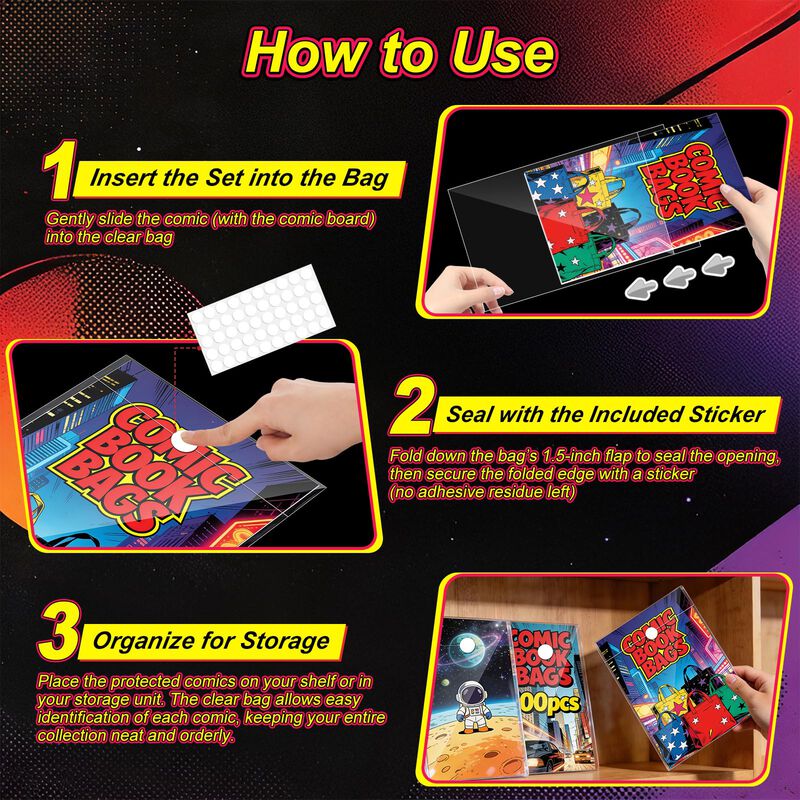 How to Use

1 Insert the Set into the Bag

Gently slide the comic (with the comic board) into the clear bag

COMIC BOOK BAGS

COMIC BOOK BAGS

2 Seal with the Included Sticker

Fold down the bag's 1.5-inch flap to seal the opening, then secure the folded edge with a sticker (no adhesive residue left)

3 Organize for Storage

Place the protected comics on your shelf or in your storage unit. The clear bag allows easy identification of each comic, keeping your entire collection neat and orderly.

COMIC BOOK BAGS 00pcs

COMIC BOOK BAGS