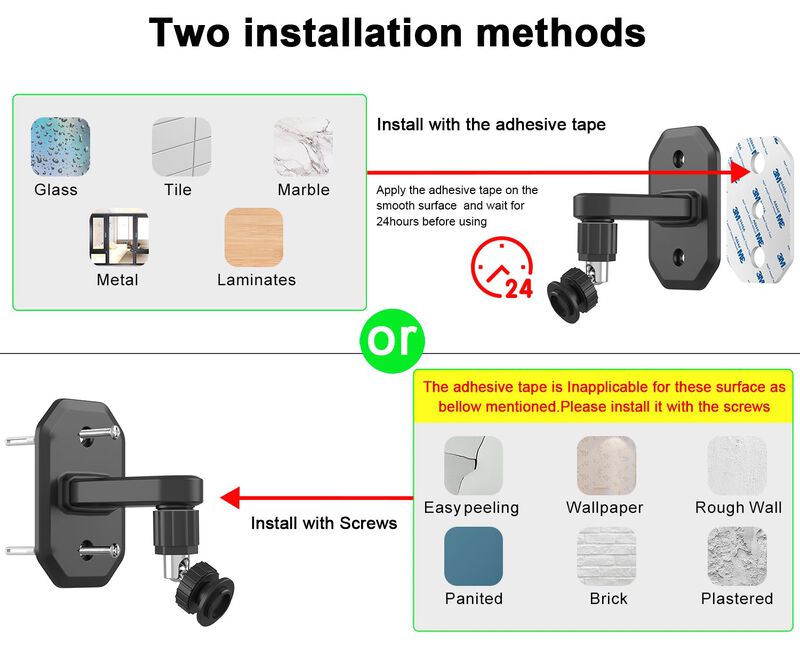 Two installation methods

Glass
Tile
Marble
Metal
Laminates

Install with the adhesive tape

Apply the adhesive tape on the smooth surface and wait for 24hours before using

24

3M

or

The adhesive tape is Inapplicable for these surface as bellow mentioned.Please install it with the screws

Easy peeling
Wallpaper
Rough Wall
Panited
Brick
Plastered

Install with Screws