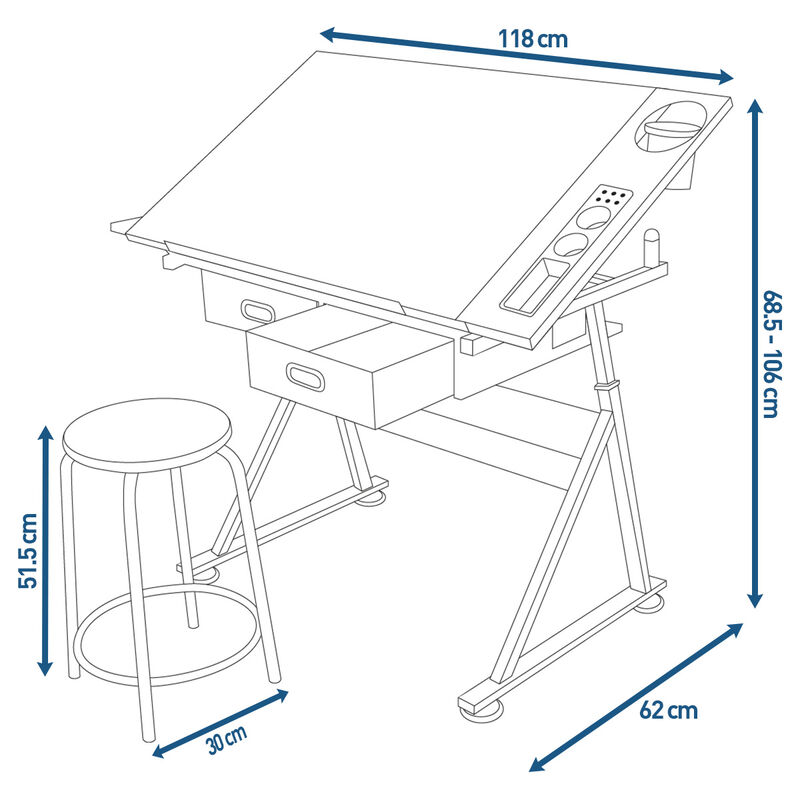 118 cm
68.5 - 106 cm
51.5 cm
30 cm
62 cm