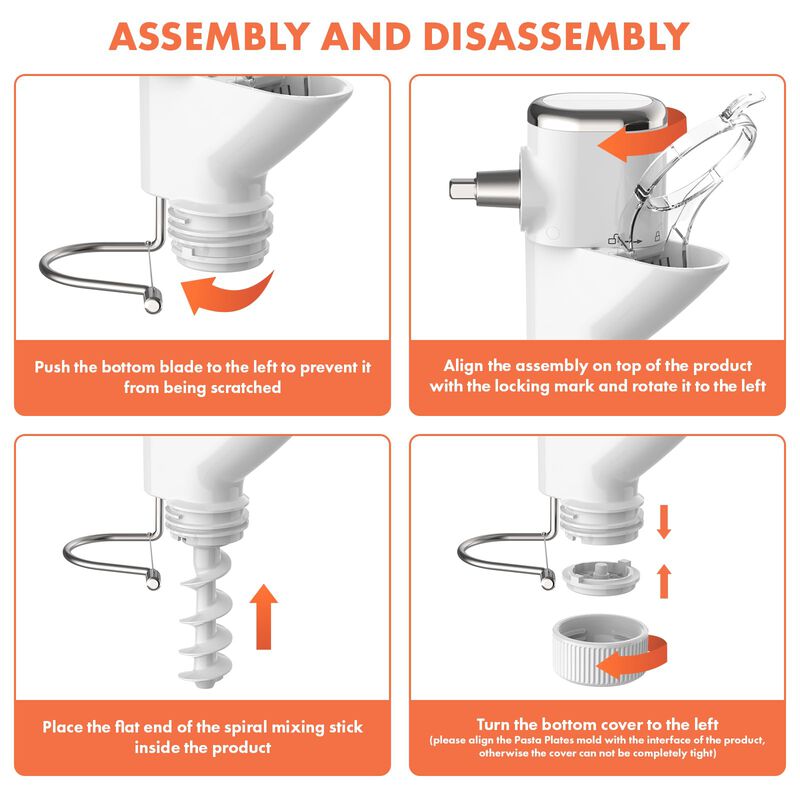 ASSEMBLY AND DISASSEMBLY

Push the bottom blade to the left to prevent it from being scratched

Align the assembly on top of the product with the locking mark and rotate it to the left

Place the flat end of the spiral mixing stick inside the product

Turn the bottom cover to the left
(please align the Pasta Plates mold with the interface of the product, otherwise the cover can not be completely tight)