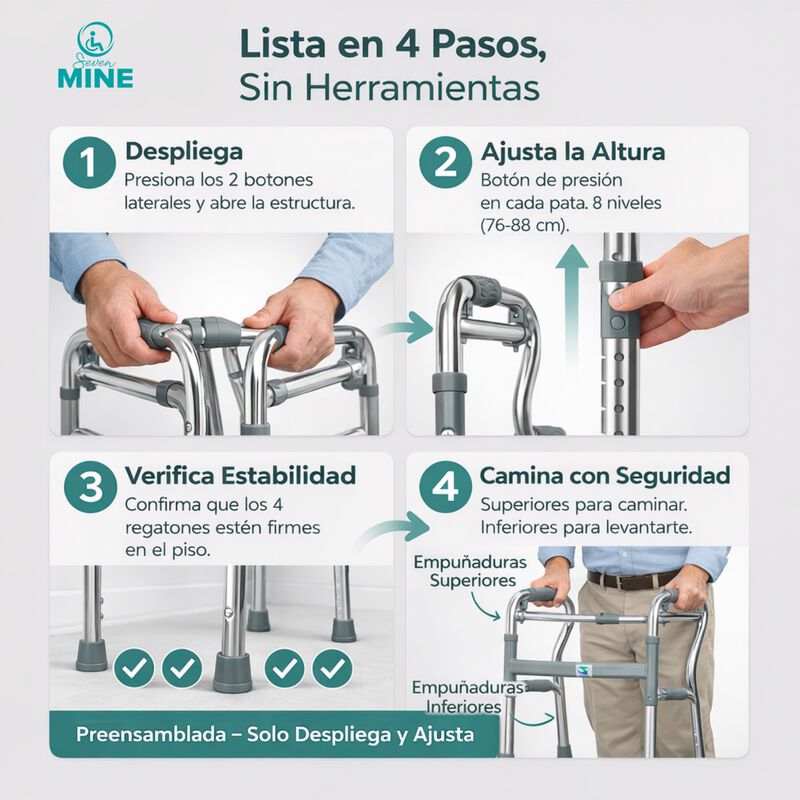 Seven MINE

Lista en 4 Pasos, Sin Herramientas

1 Despliega
Presiona los 2 botones laterales y abre la estructura.

2 Ajusta la Altura
Botón de presión en cada pata. 8 niveles (76-88 cm).

3 Verifica Estabilidad
Confirma que los 4 regatones estén firmes en el piso.

4 Camina con Seguridad
Superiores para caminar. Inferiores para levantarte.

Empuñaduras Superiores

Empuñaduras Inferiores

Preensamblada – Solo Despliega y Ajusta