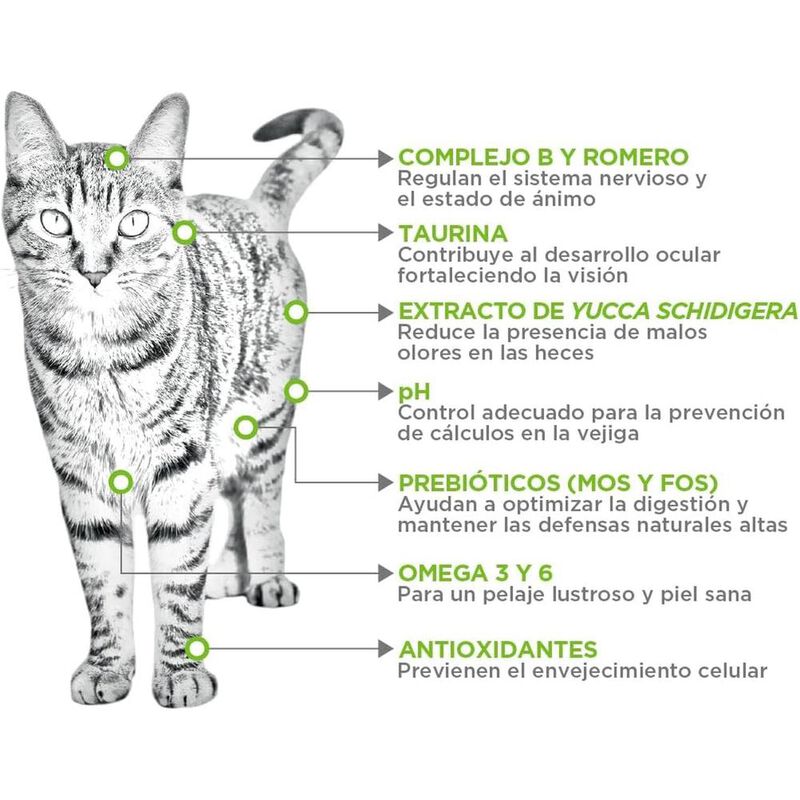 COMPLEJO B Y ROMERO
Regulan el sistema nervioso y el estado de ánimo

TAURINA
Contribuye al desarrollo ocular fortaleciendo la visión

EXTRACTO DE YUCCA SCHIDIGERA
Reduce la presencia de malos olores en las heces

pH
Control adecuado para la prevención de cálculos en la vejiga

PREBIÓTICOS (MOS Y FOS)
Ayudan a optimizar la digestión y mantener las defensas naturales altas

OMEGA 3 Y 6
Para un pelaje lustroso y piel sana

ANTIOXIDANTES
Previenen el envejecimiento celular