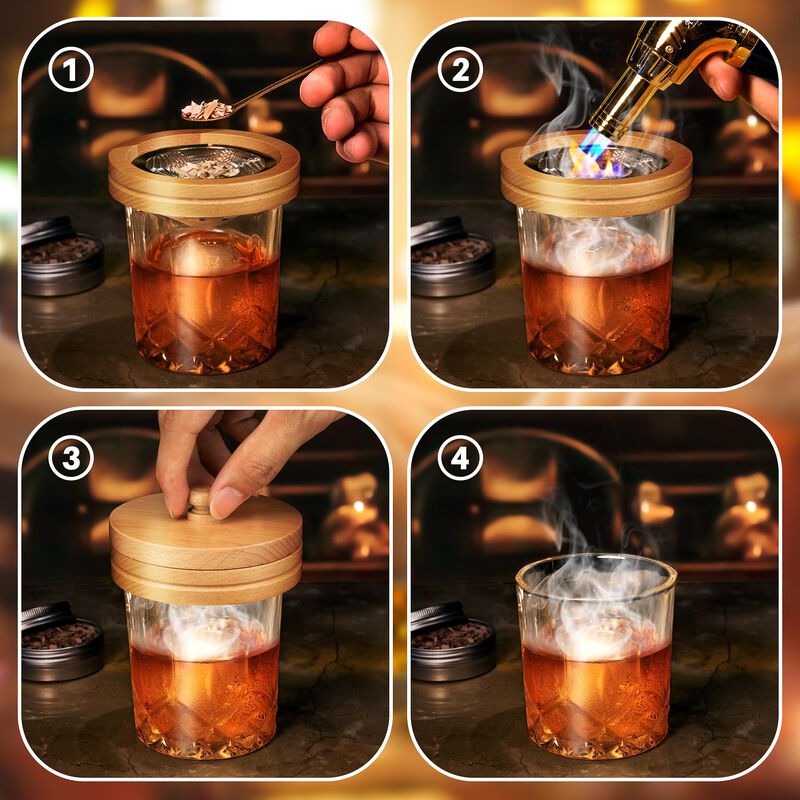 1
2
3
4