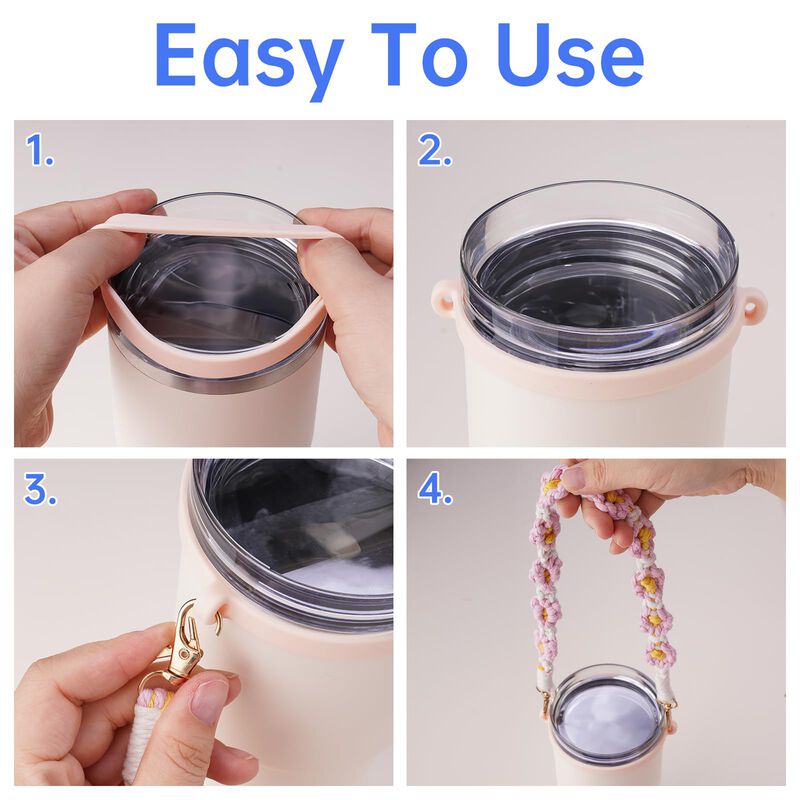 Easy To Use

1.

2.

3.

4.