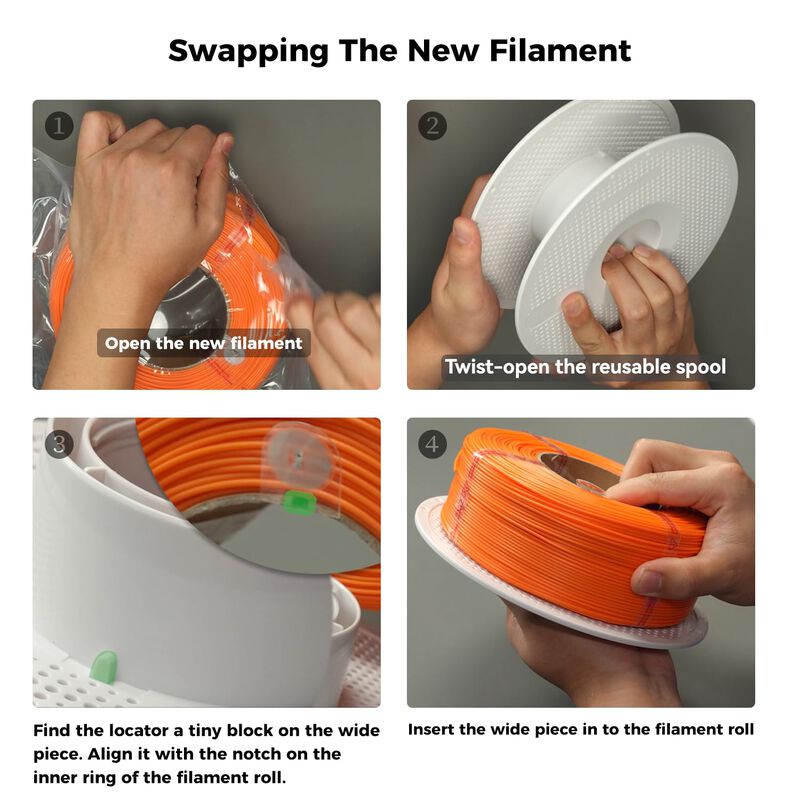 Swapping The New Filament

1

Open the new filament

2

Twist-open the reusable spool

3

Find the locator a tiny block on the wide piece. Align it with the notch on the inner ring of the filament roll.

4

Insert the wide piece in to the filament roll