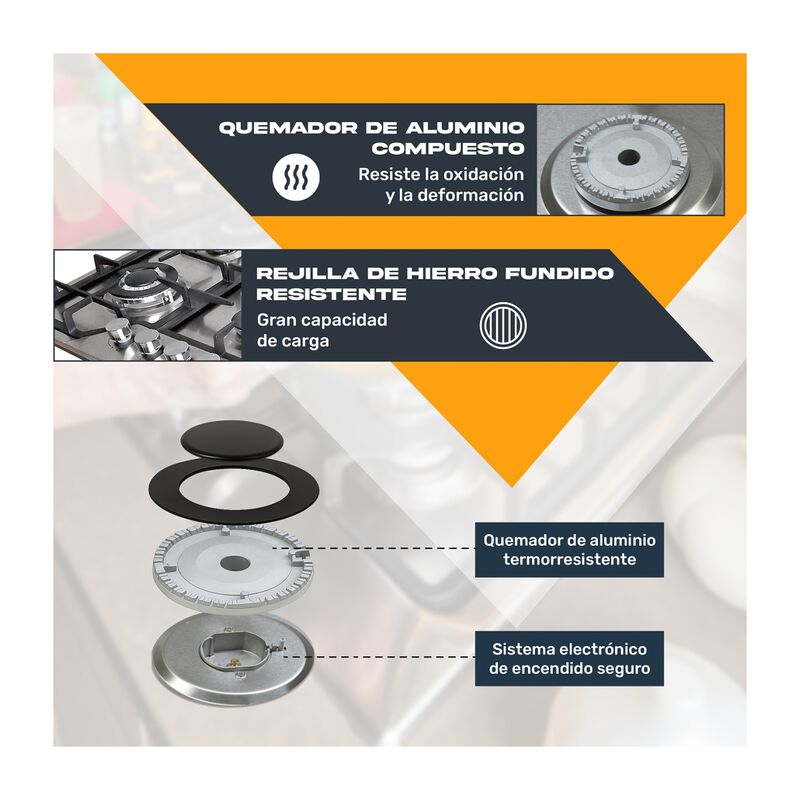 QUEMADOR DE ALUMINIO COMPUESTO

Resiste la oxidación y la deformación

REJILLA DE HIERRO FUNDIDO RESISTENTE

Gran capacidad de carga

Quemador de aluminio termorresistente

Sistema electrónico de encendido seguro