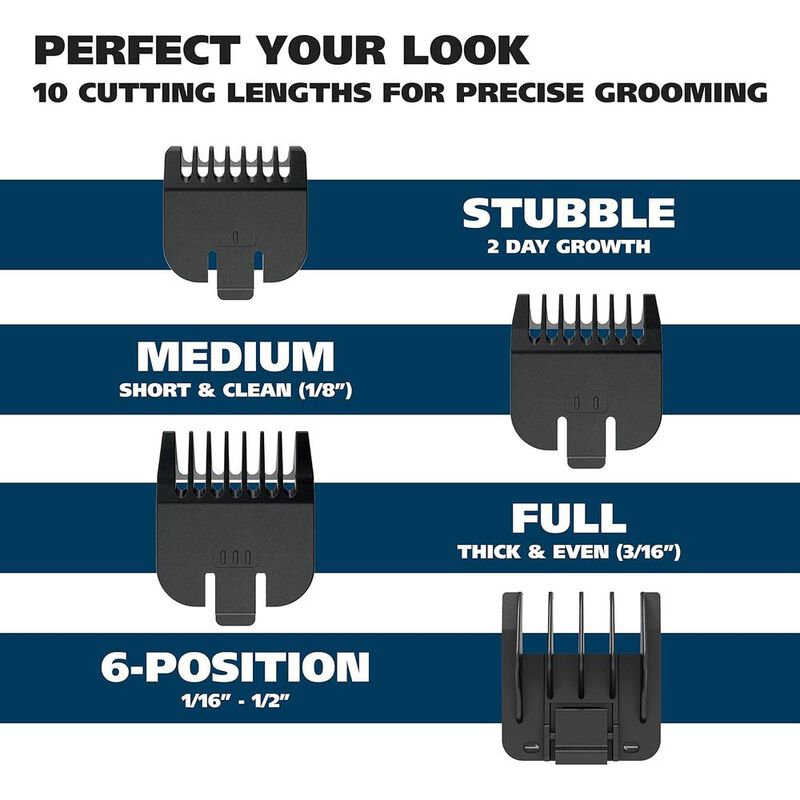 PERFECT YOUR LOOK
10 CUTTING LENGTHS FOR PRECISE GROOMING

STUBBLE
2 DAY GROWTH

MEDIUM
SHORT & CLEAN (1/8")

FULL
THICK & EVEN (3/16")

6-POSITION
1/16" - 1/2"