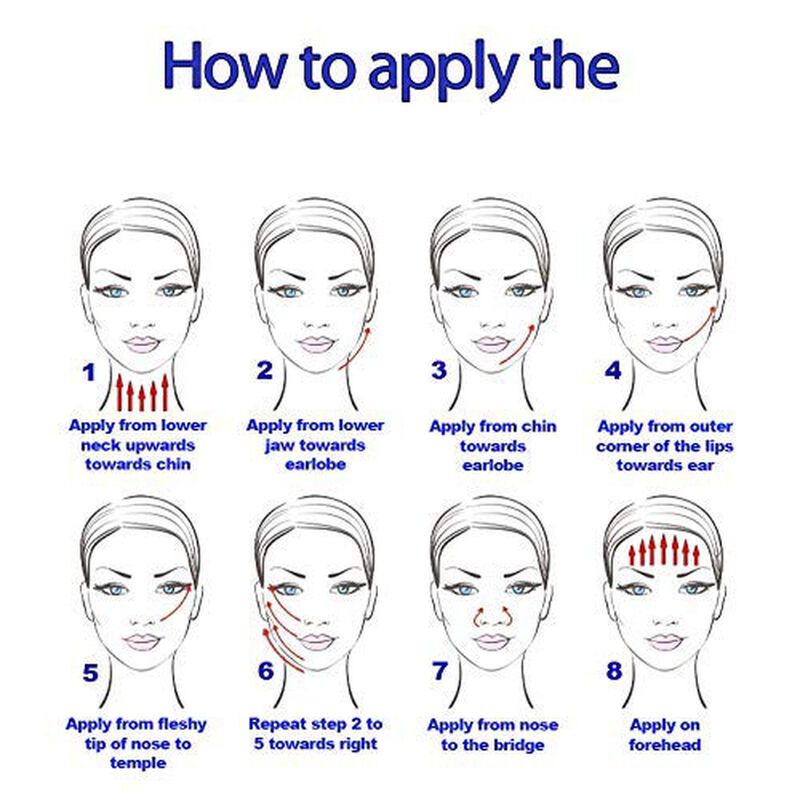 How to apply the

1
Apply from lower neck upwards towards chin

2
Apply from lower jaw towards earlobe

3
Apply from chin towards earlobe

4
Apply from outer corner of the lips towards ear

5
Apply from fleshy tip of nose to temple

6
Repeat step 2 to 5 towards right

7
Apply from nose to the bridge

8
Apply on forehead