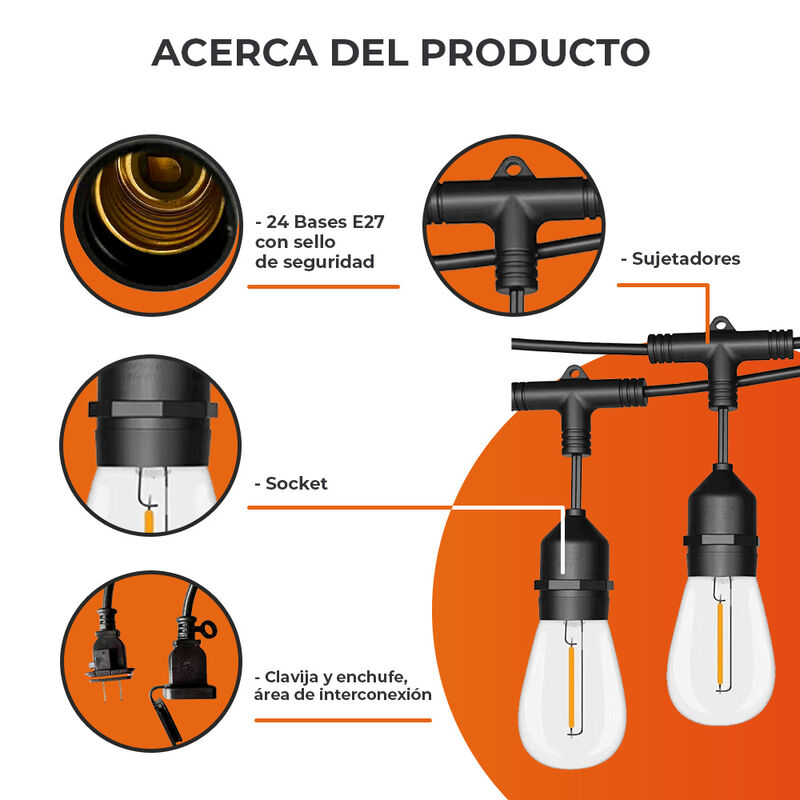 ACERCA DEL PRODUCTO

- 24 Bases E27 con sello de seguridad

- Sujetadores

- Socket

- Clavija y enchufe, área de interconexión