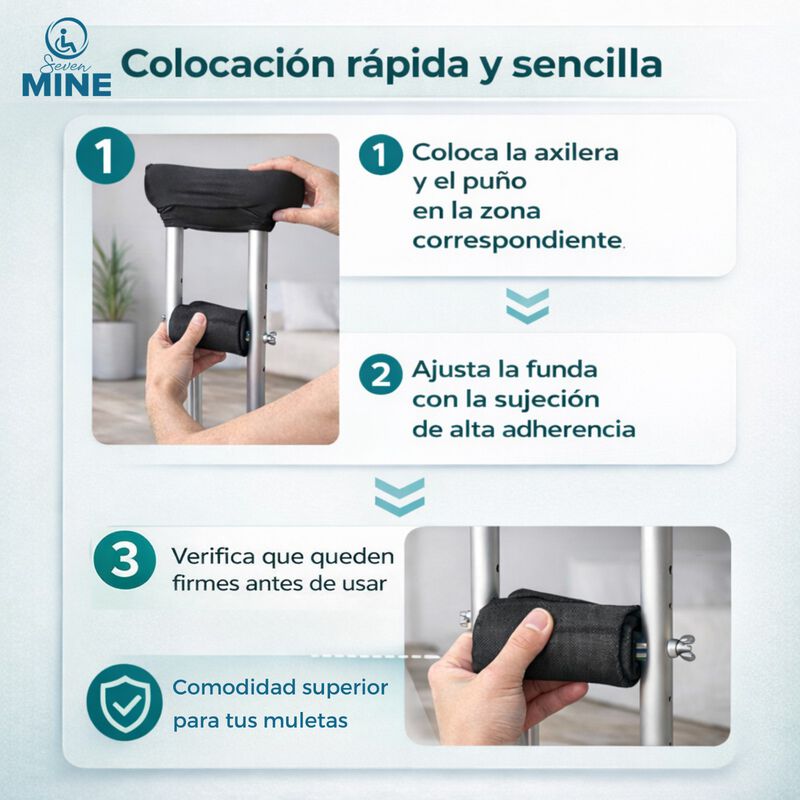 Seven MINE

Colocación rápida y sencilla

1

1 Coloca la axilera y el puño en la zona correspondiente.

2 Ajusta la funda con la sujeción de alta adherencia

3 Verifica que queden firmes antes de usar

Comodidad superior para tus muletas