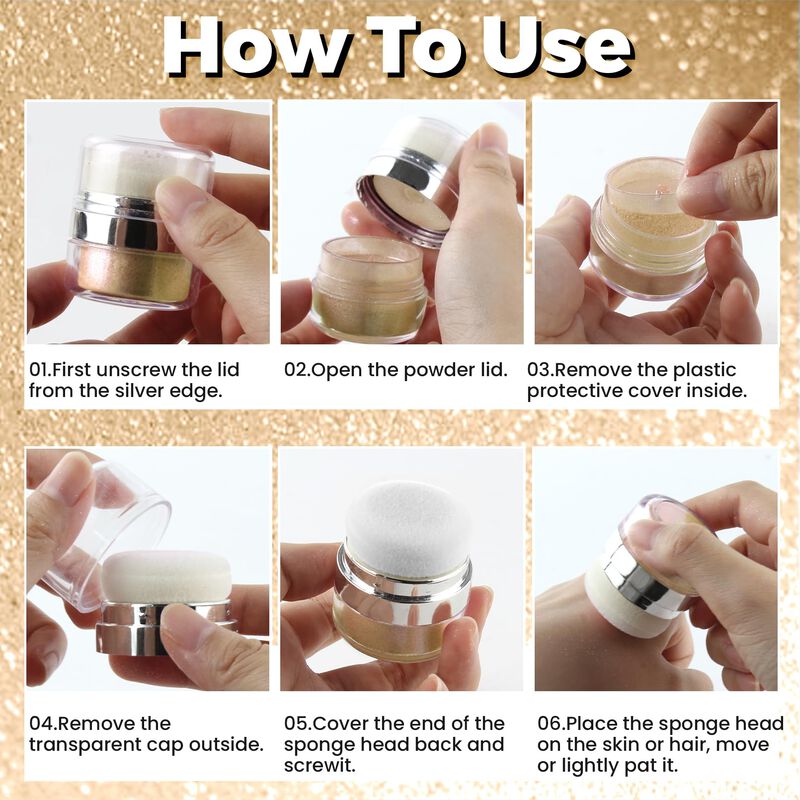 How To Use

01.First unscrew the lid from the silver edge.

02.Open the powder lid.

03.Remove the plastic protective cover inside.

04.Remove the transparent cap outside.

05.Cover the end of the sponge head back and screwit.

06.Place the sponge head on the skin or hair, move or lightly pat it.