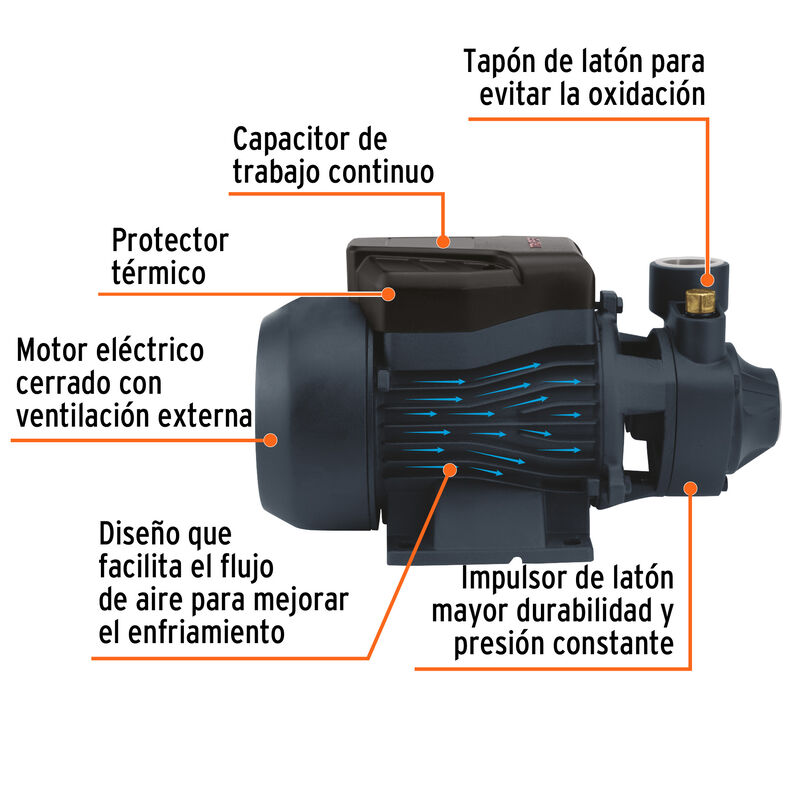 Tapón de latón para evitar la oxidación

Capacitor de trabajo continuo

Protector térmico

Motor eléctrico cerrado con ventilación externa

Diseño que facilita el flujo de aire para mejorar el enfriamiento

Impulsor de latón mayor durabilidad y presión constante