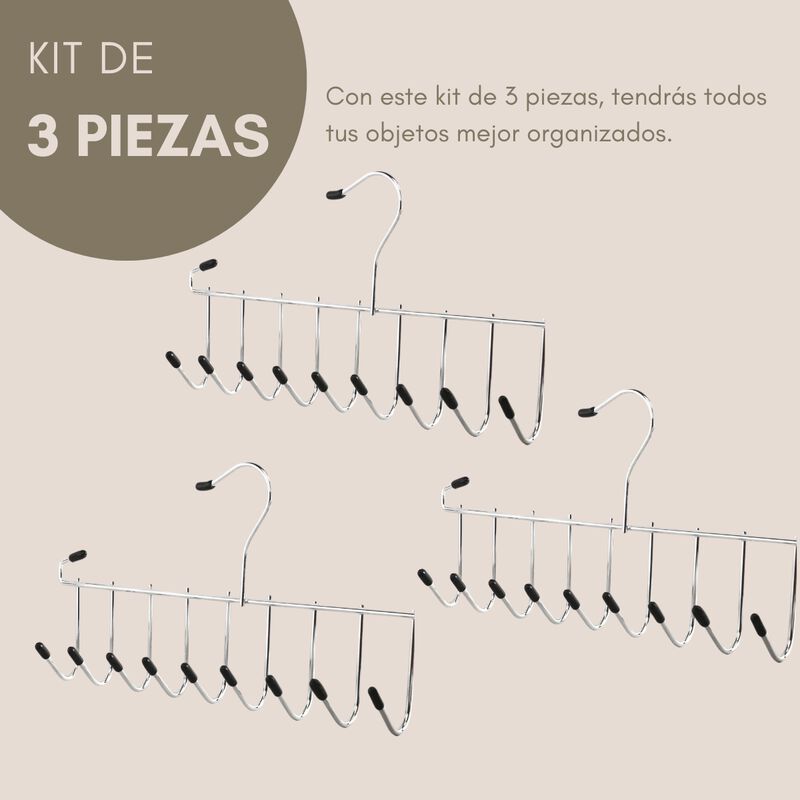 KIT DE
3 PIEZAS

Con este kit de 3 piezas, tendrás todos tus objetos mejor organizados.