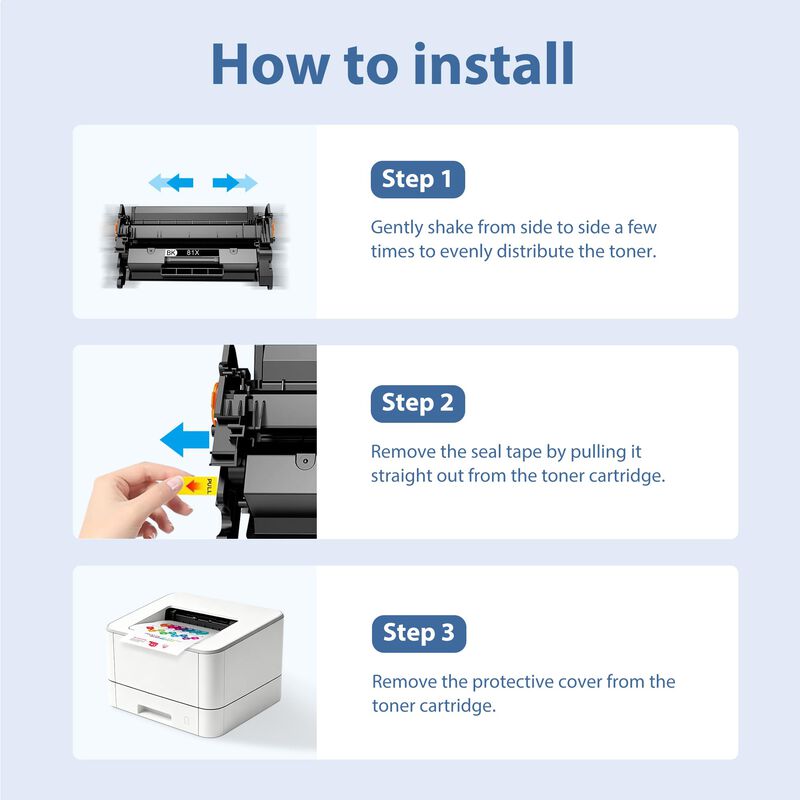 How to install

BK 81X

Step 1

Gently shake from side to side a few times to evenly distribute the toner.

PULL

Step 2

Remove the seal tape by pulling it straight out from the toner cartridge.

Step 3

Remove the protective cover from the toner cartridge.