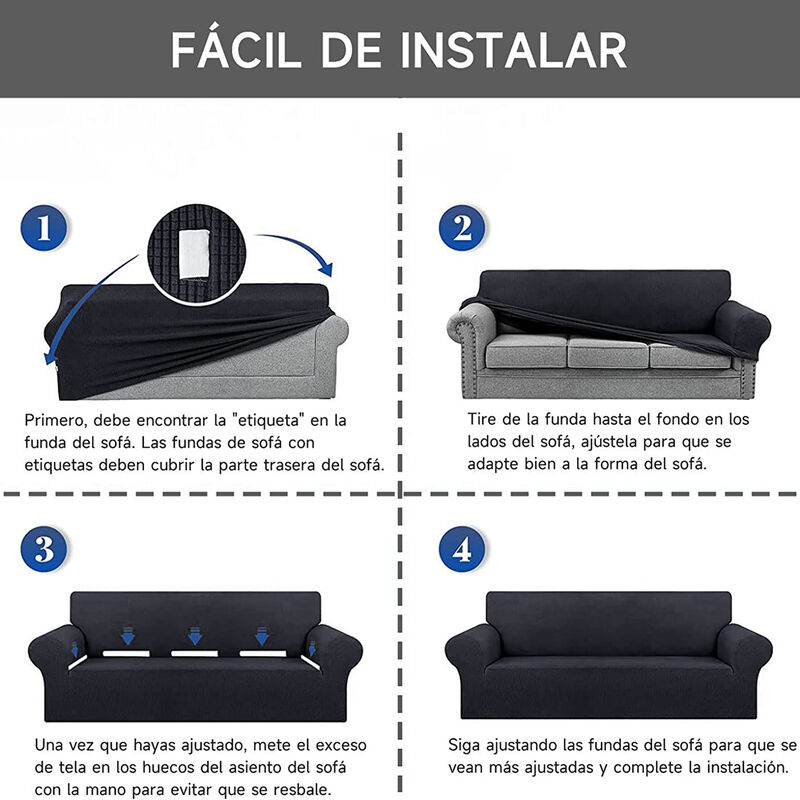 FÁCIL DE INSTALAR

1

Primero, debe encontrar la "etiqueta" en la funda del sofá. Las fundas de sofá con etiquetas deben cubrir la parte trasera del sofá.

2

Tire de la funda hasta el fondo en los lados del sofá, ajústela para que se adapte bien a la forma del sofá.

3

Una vez que hayas ajustado, mete el exceso de tela en los huecos del asiento del sofá con la mano para evitar que se resbale.

4

Siga ajustando las fundas del sofá para que se vean más ajustadas y complete la instalación.