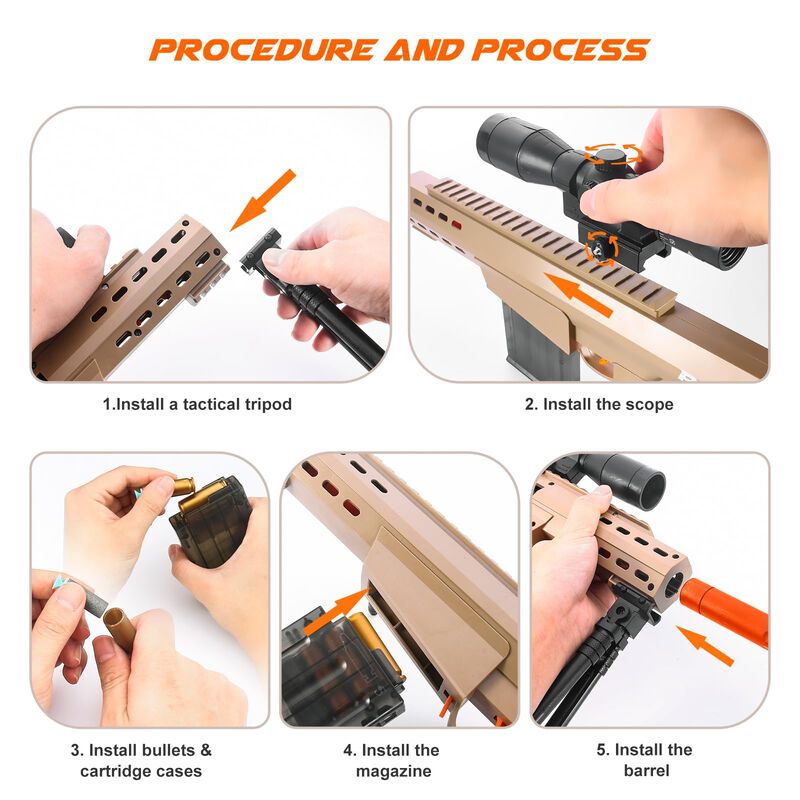 PROCEDURE AND PROCESS

1.Install a tactical tripod

2. Install the scope

3. Install bullets & cartridge cases

4. Install the magazine

5. Install the barrel