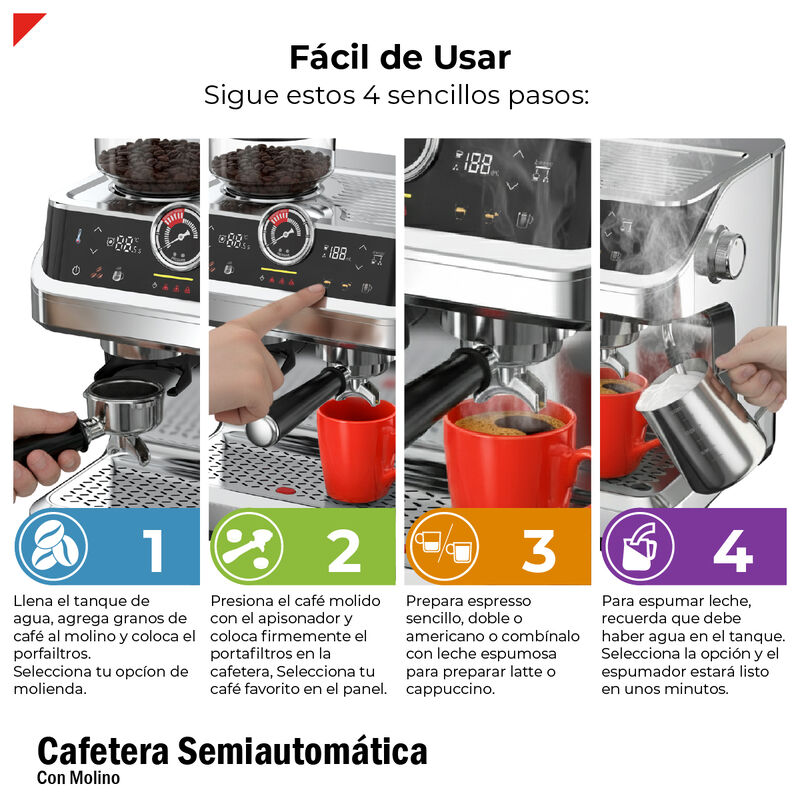 Fácil de Usar
Sigue estos 4 sencillos pasos:

1

Llena el tanque de agua, agrega granos de café al molino y coloca el porfailtros. Selecciona tu opcíon de molienda.

2

Presiona el café molido con el apisonador y coloca firmemente el portafiltros en la cafetera, Selecciona tu café favorito en el panel.

3

Prepara espresso sencillo, doble o americano o combínalo con leche espumosa para preparar latte o cappuccino.

4

Para espumar leche, recuerda que debe haber agua en el tanque. Selecciona la opción y el espumador estará listo en unos minutos.

Cafetera Semiautomática
Con Molino