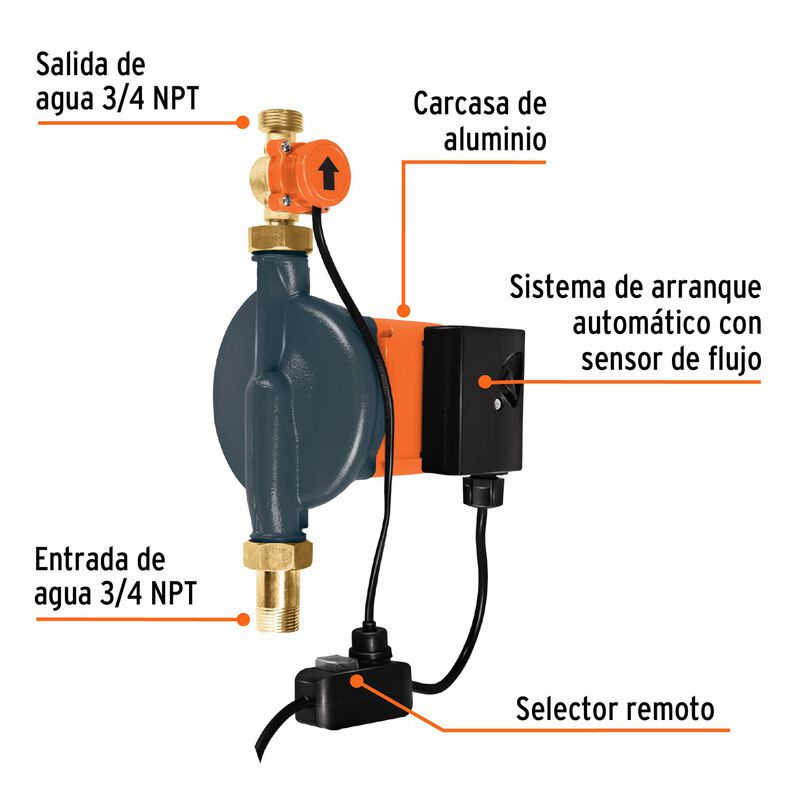 Salida de agua 3/4 NPT

Carcasa de aluminio

Sistema de arranque automático con sensor de flujo

Entrada de agua 3/4 NPT

Selector remoto