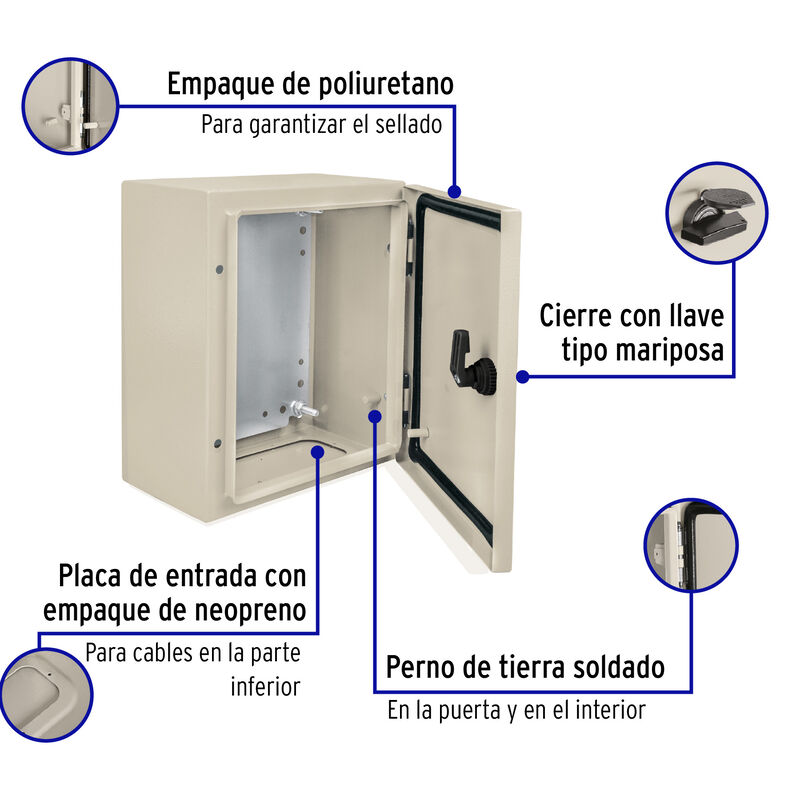 Empaque de poliuretano
Para garantizar el sellado

Cierre con llave tipo mariposa

Placa de entrada con empaque de neopreno
Para cables en la parte inferior

Perno de tierra soldado
En la puerta y en el interior