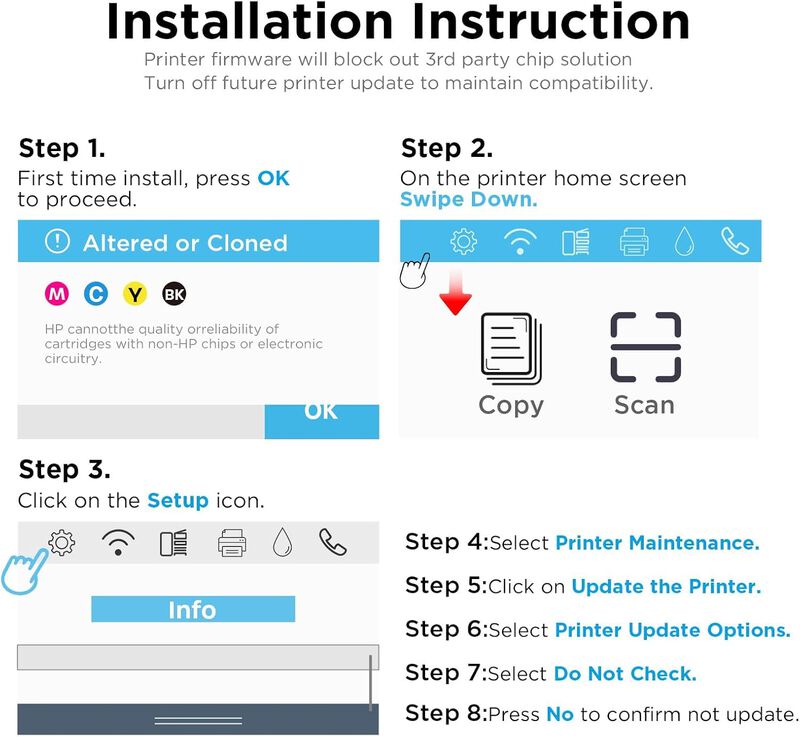 Installation Instruction

Printer firmware will block out 3rd party chip solution
Turn off future printer update to maintain compatibility.

Step 1.
First time install, press OK to proceed.

Altered or Cloned

M C Y BK

HP cannotthe quality orreliability of cartridges with non-HP chips or electronic circuitry.

OK

Step 2.
On the printer home screen Swipe Down.

Copy Scan

Step 3.
Click on the Setup icon.

Info

Step 4:Select Printer Maintenance.

Step 5:Click on Update the Printer.

Step 6:Select Printer Update Options.

Step 7:Select Do Not Check.

Step 8:Press No to confirm not update.