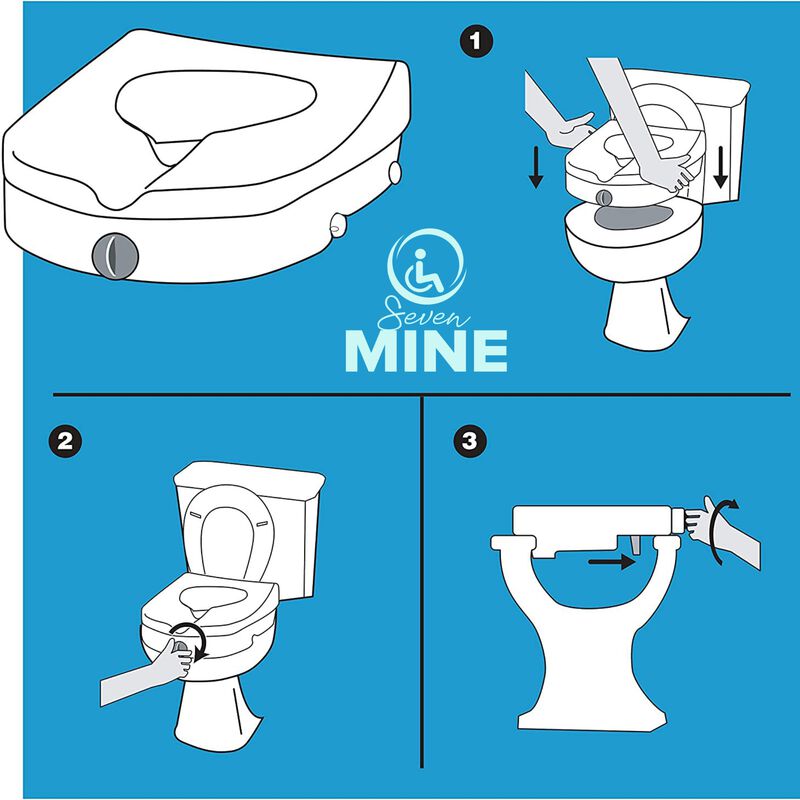 1

Seven
MINE

2

3