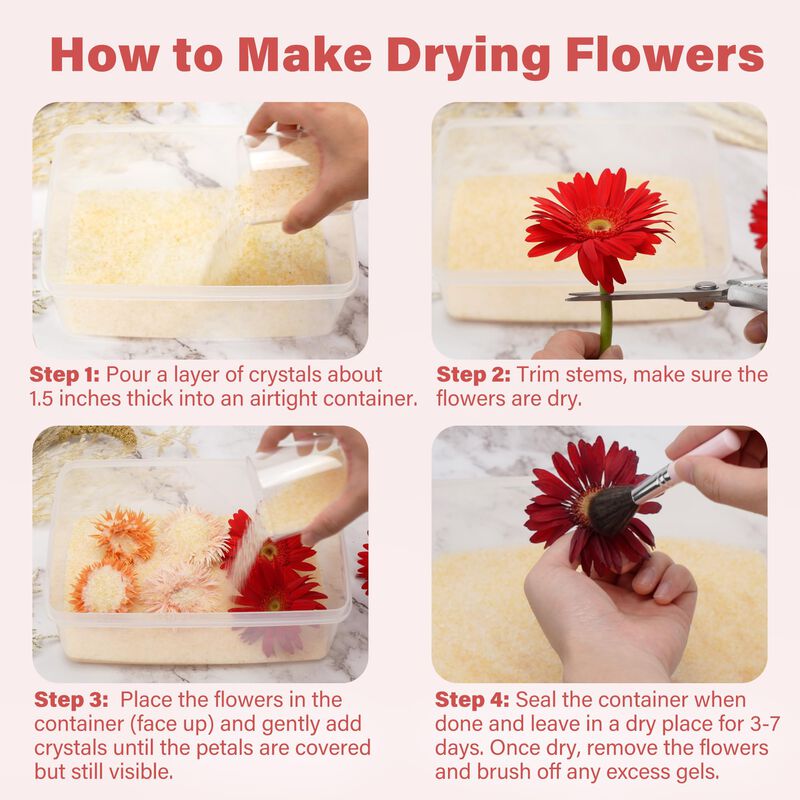 How to Make Drying Flowers

Step 1: Pour a layer of crystals about 1.5 inches thick into an airtight container.

Step 2: Trim stems, make sure the flowers are dry.

Step 3: Place the flowers in the container (face up) and gently add crystals until the petals are covered but still visible.

Step 4: Seal the container when done and leave in a dry place for 3-7 days. Once dry, remove the flowers and brush off any excess gels.