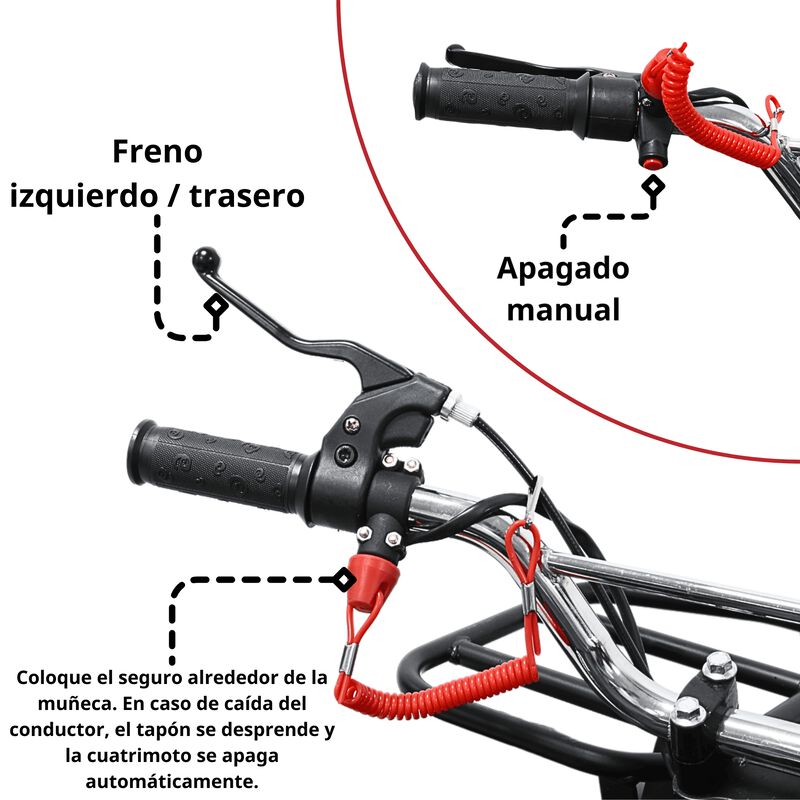 Freno
izquierdo / trasero

Apagado
manual

Coloque el seguro alrededor de la muñeca. En caso de caída del conductor, el tapón se desprende y la cuatrimoto se apaga automáticamente.