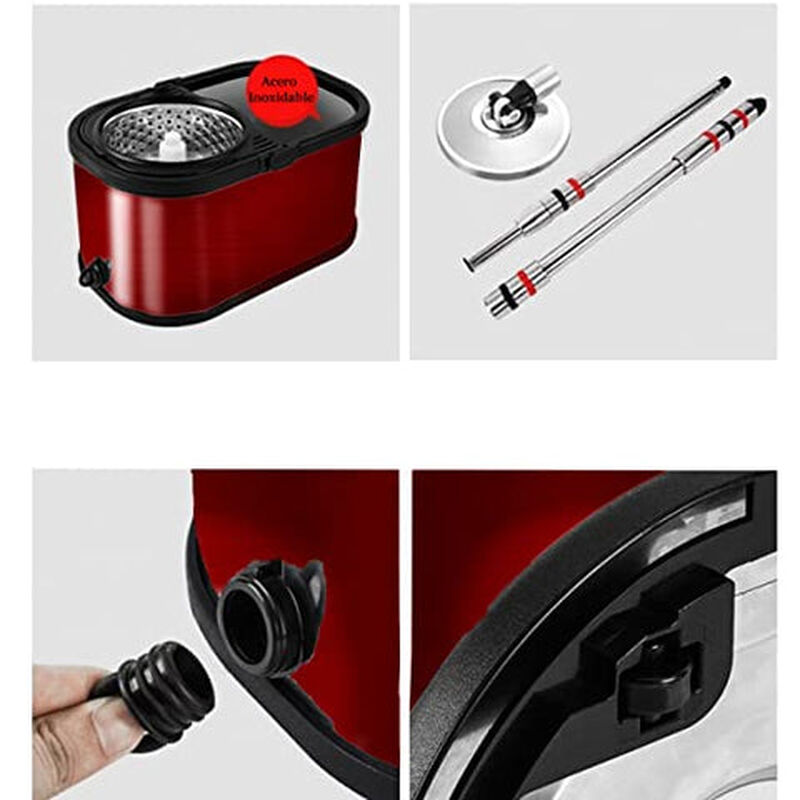 Acero Inoxidable