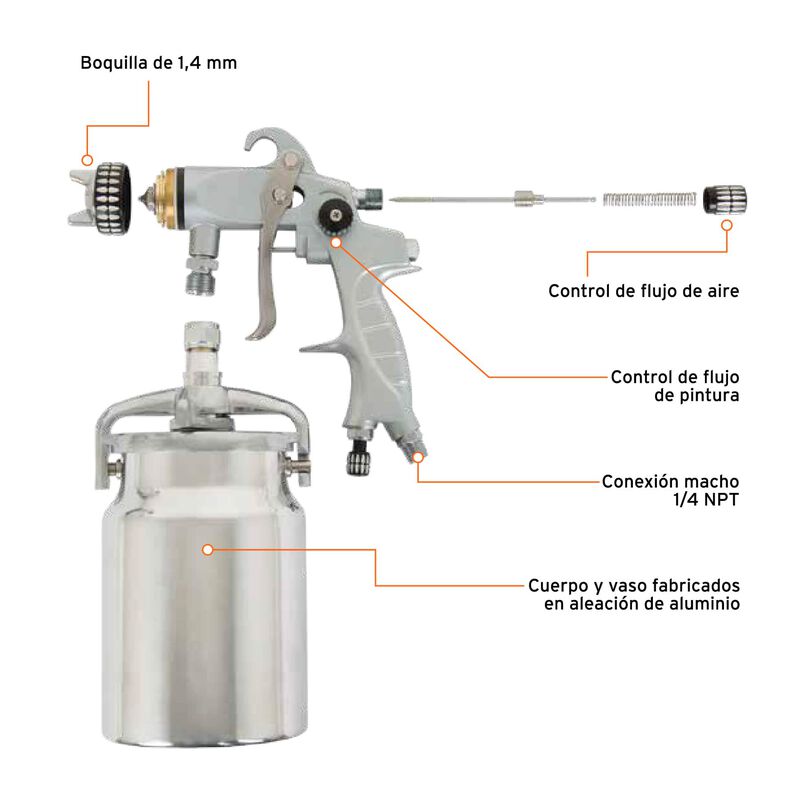 Boquilla de 1,4 mm

Control de flujo de aire

Control de flujo de pintura

Conexión macho 1/4 NPT

Cuerpo y vaso fabricados en aleación de aluminio