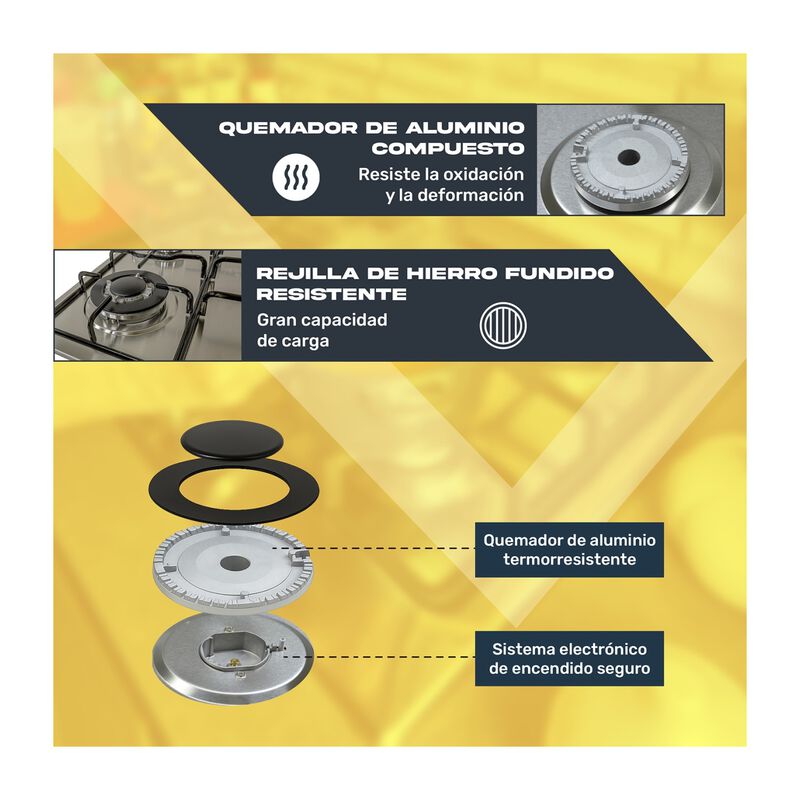 QUEMADOR DE ALUMINIO COMPUESTO

Resiste la oxidación y la deformación

REJILLA DE HIERRO FUNDIDO RESISTENTE

Gran capacidad de carga

Quemador de aluminio termorresistente

Sistema electrónico de encendido seguro